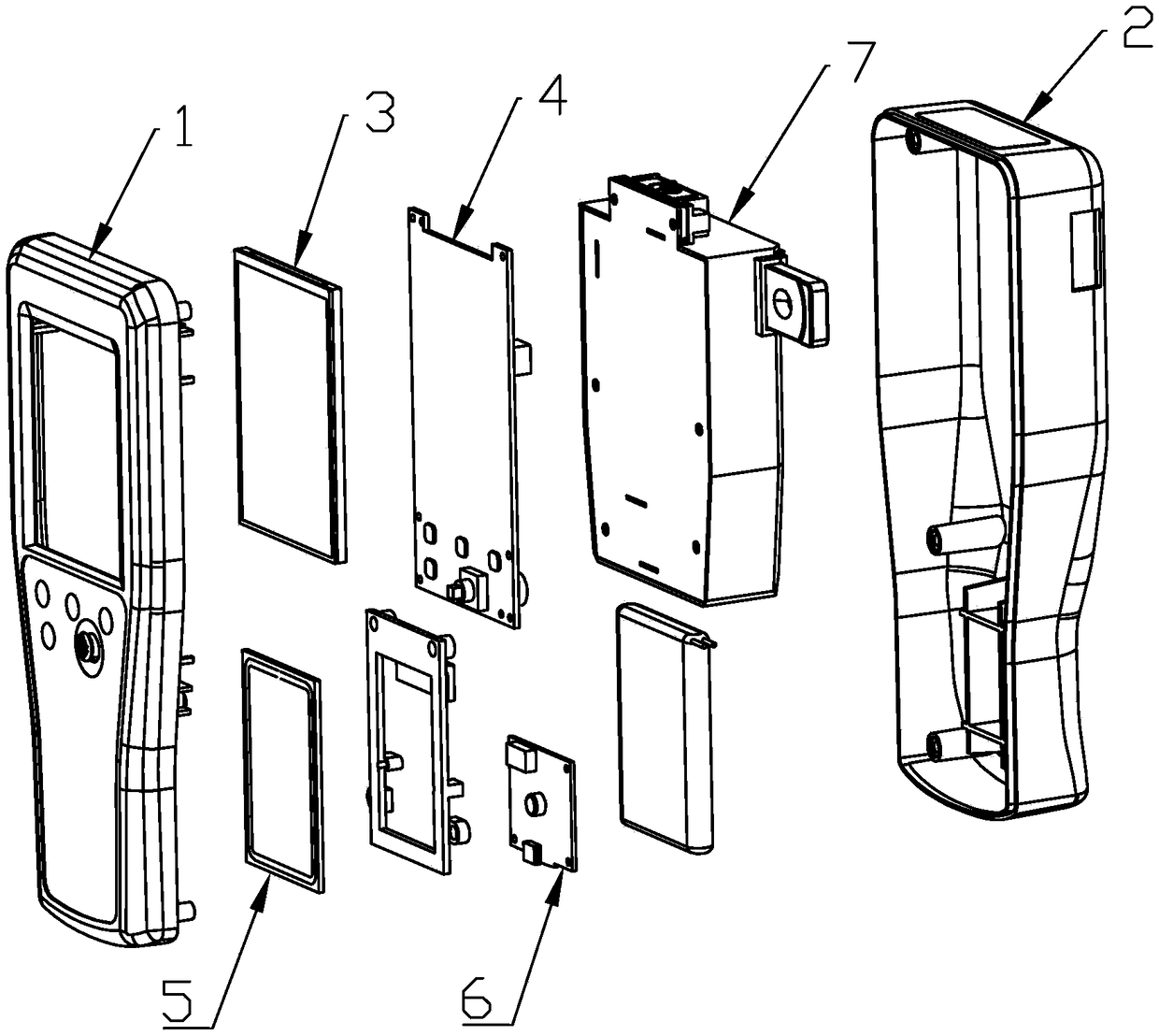 1
3
4
7
2
5
6