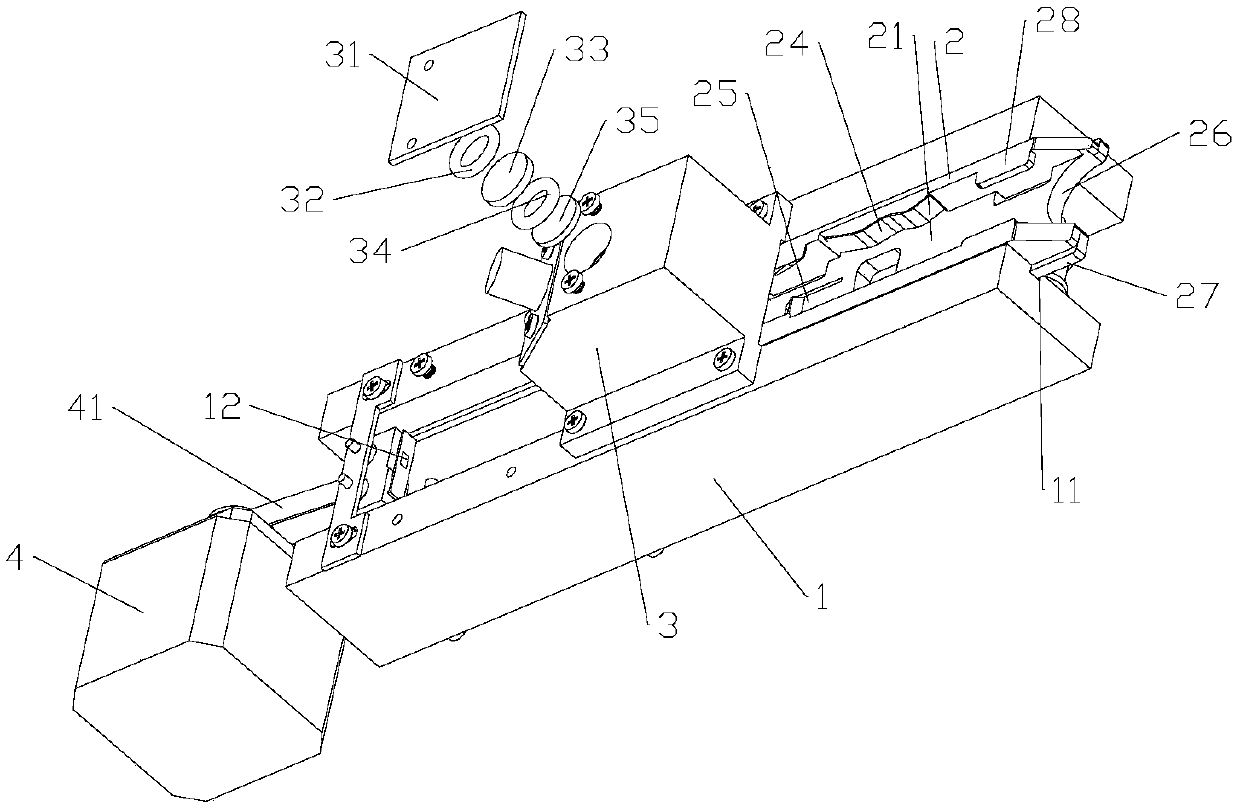 31
33
24
21
2
28
25
35
26
32
34
27
41
12
11
4
3
1