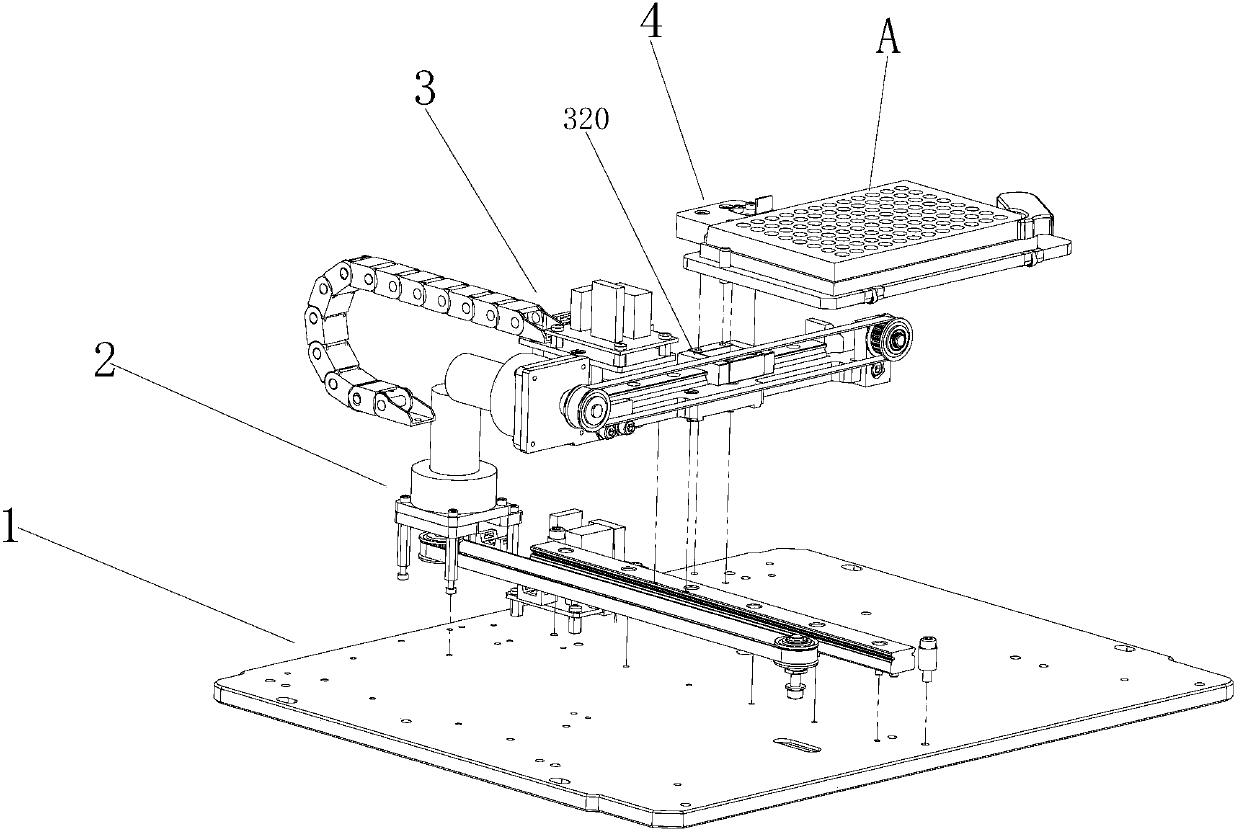 4
A
3
320
2
1