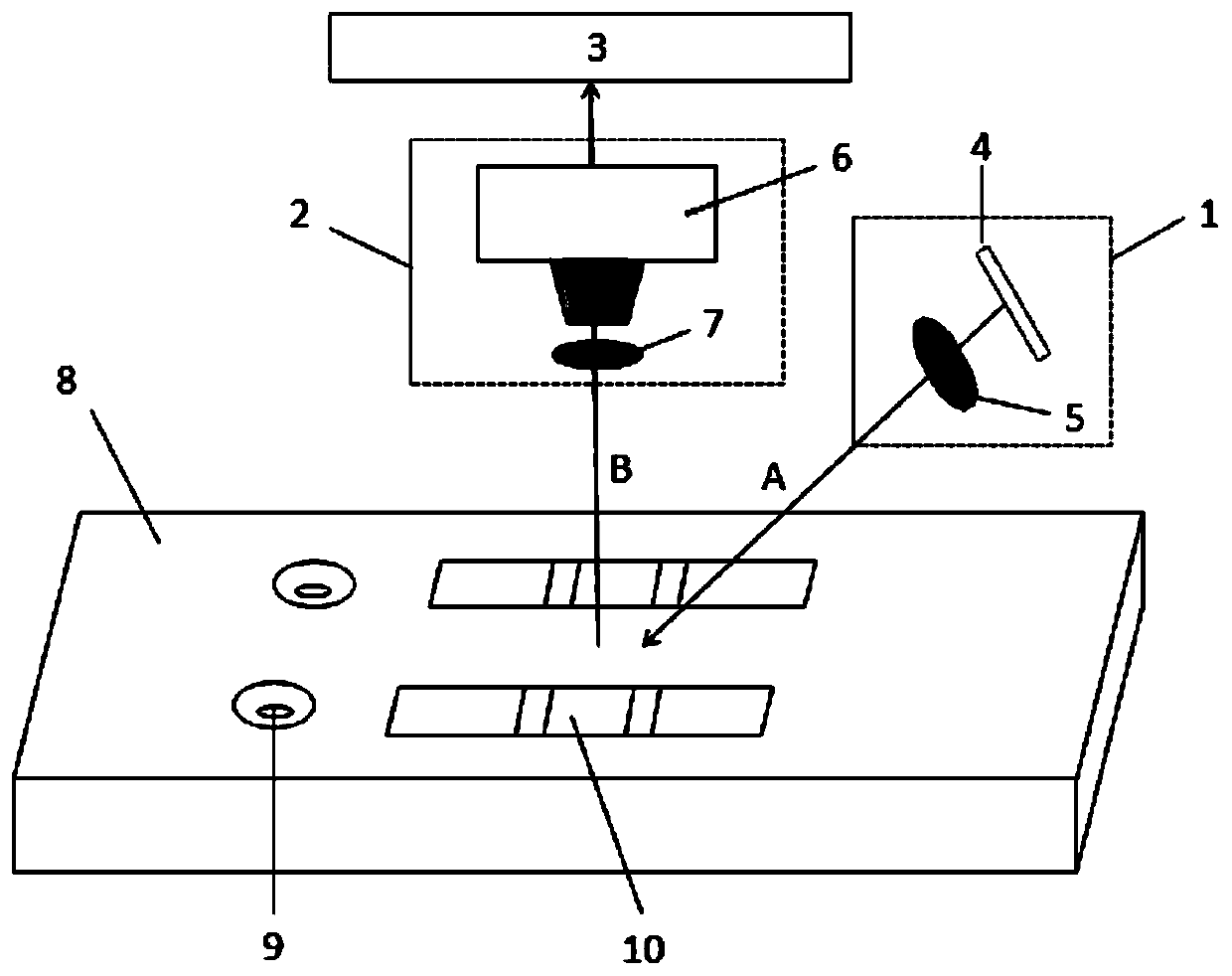 3
6
4
2
1
7
5
8
B
A
9
10