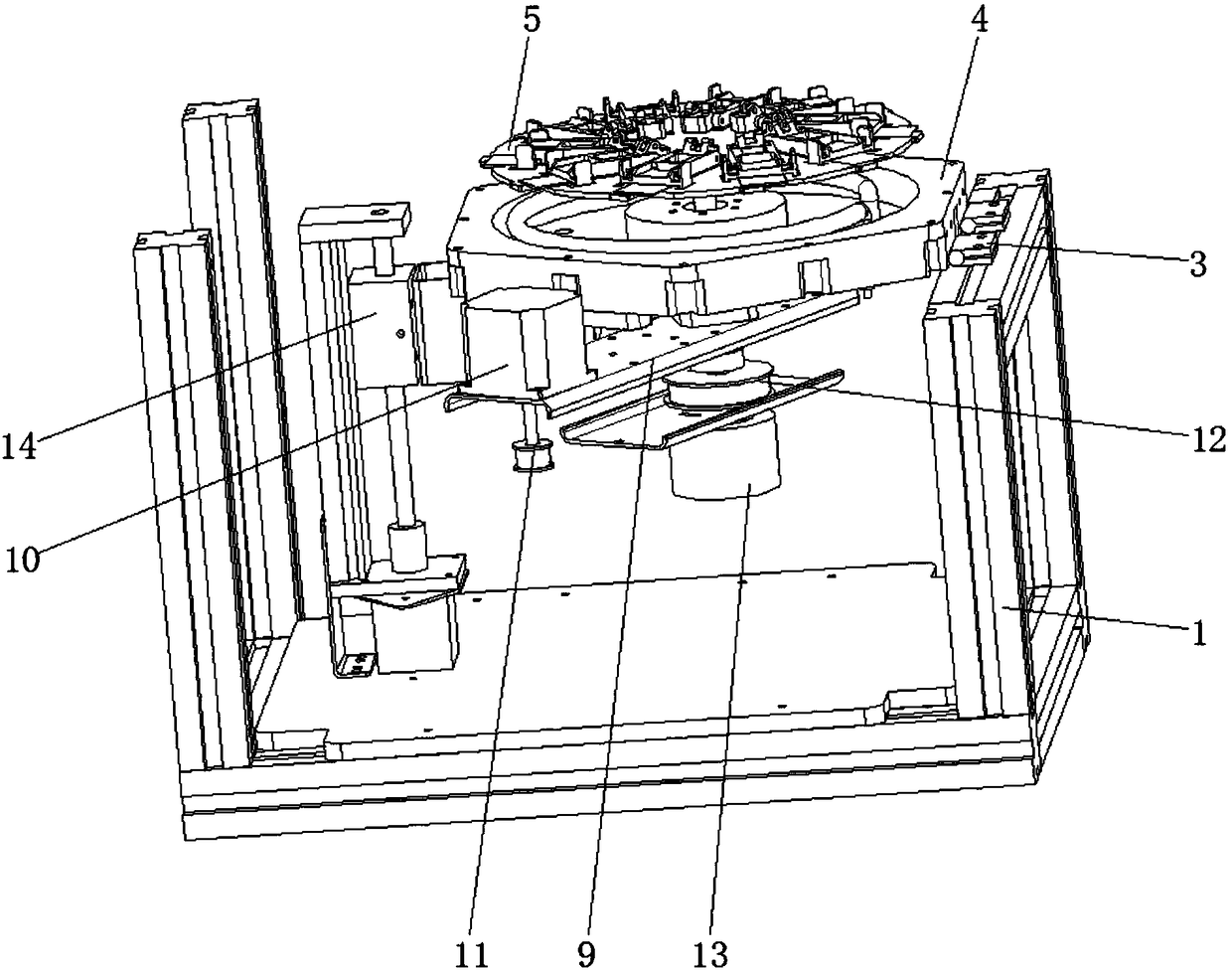 5
4
3
14
12
10
1
11
9
13