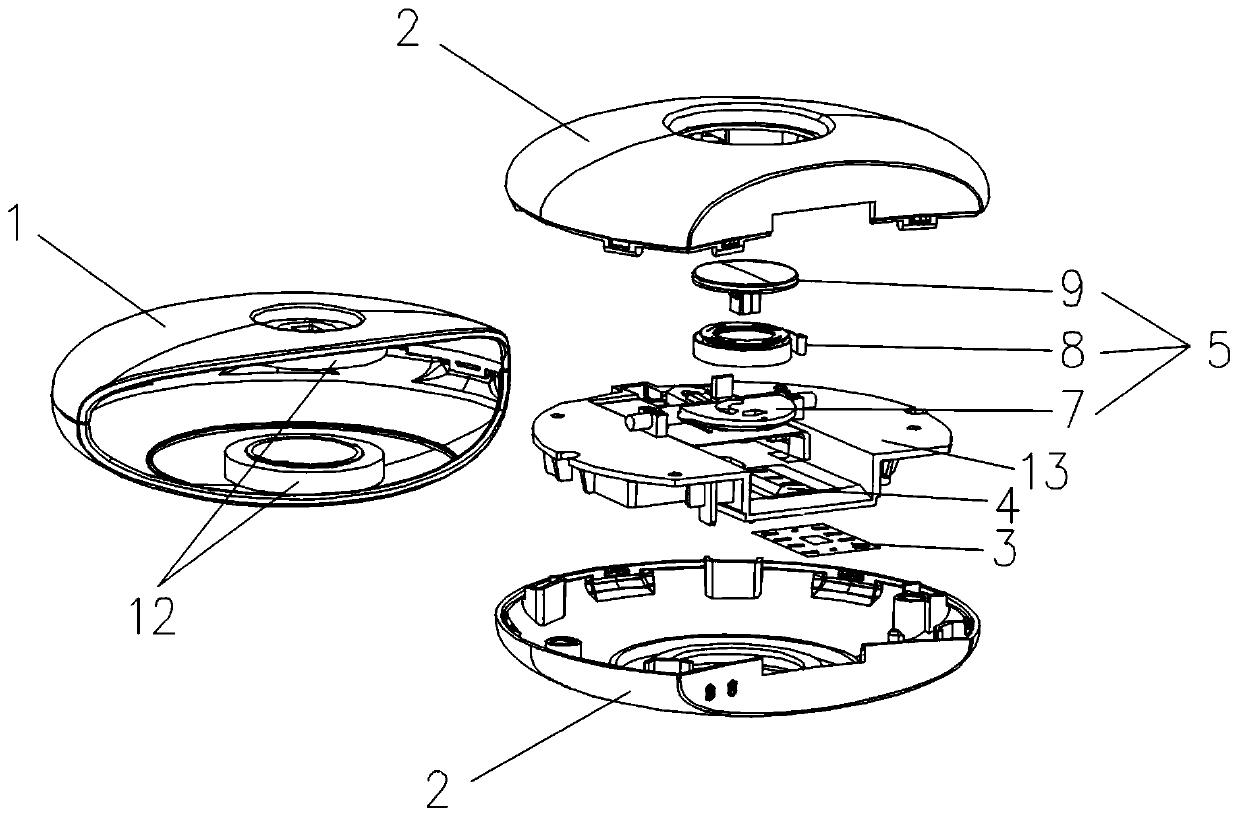 2

1

9

8

5

7

13

4

3

12

2