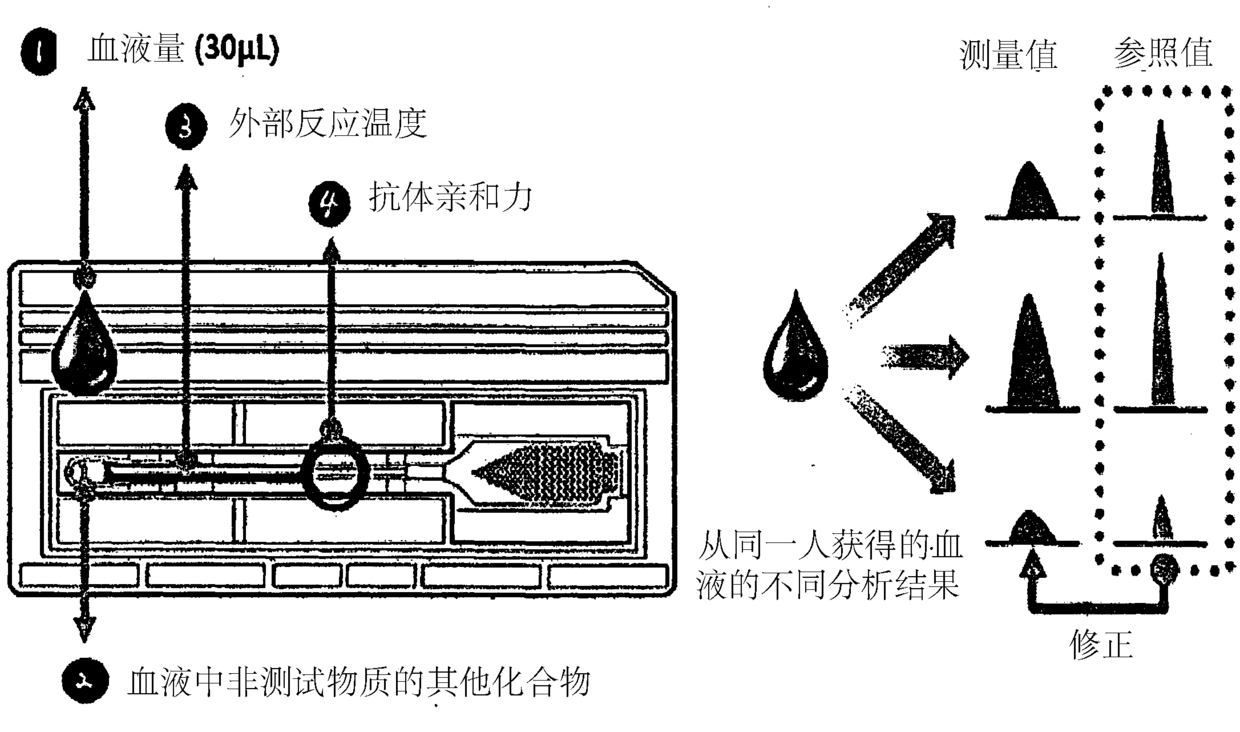 1 血液量 (30μL)

3 外部反应温度

4 抗体亲和力

2 血液中非测试物质的其他化合物

测量值

参照值

从同一人获得的血液的不同分析结果

修正