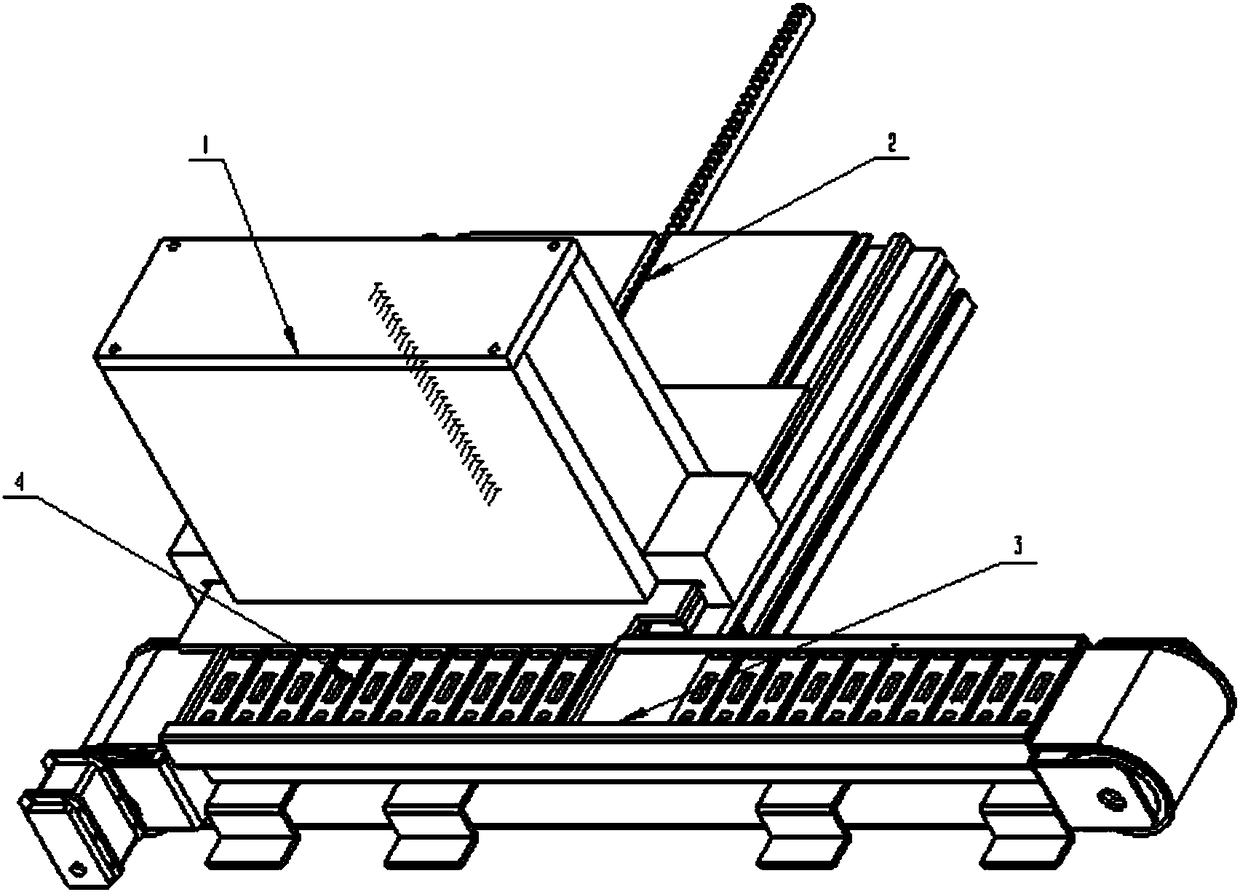 1
2
4
3