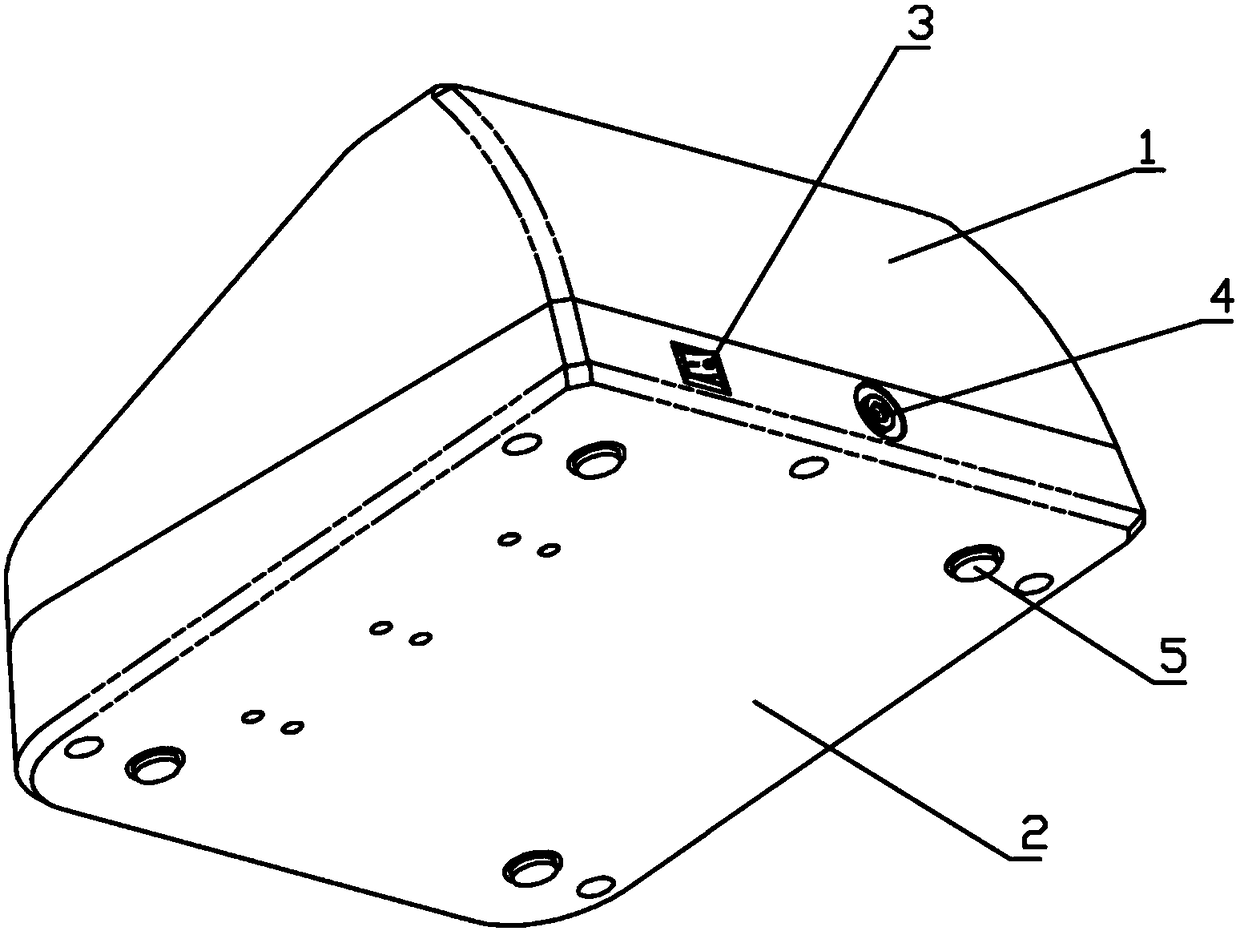 3
1
4
5
2