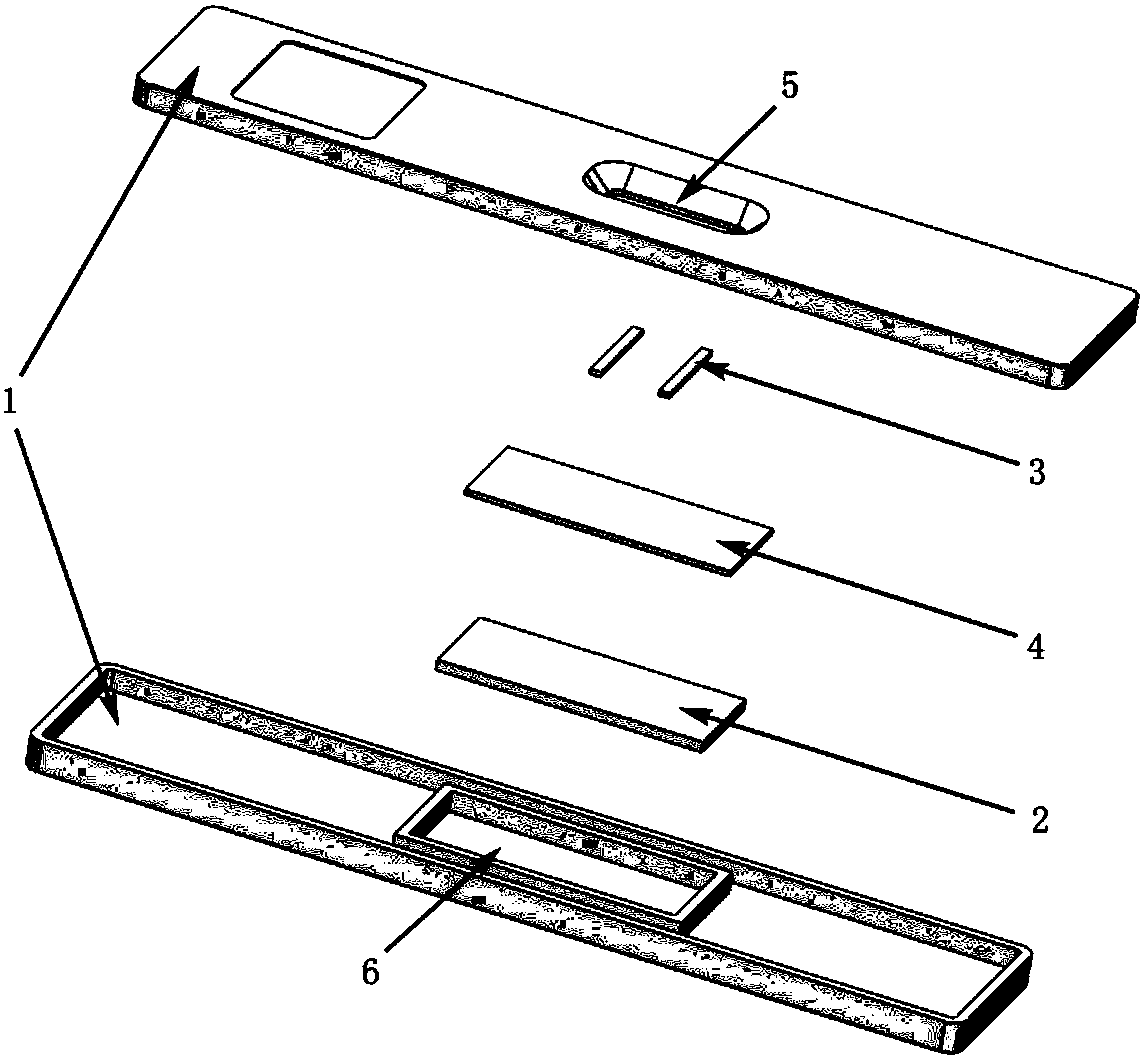 5
1
3
4
2
6