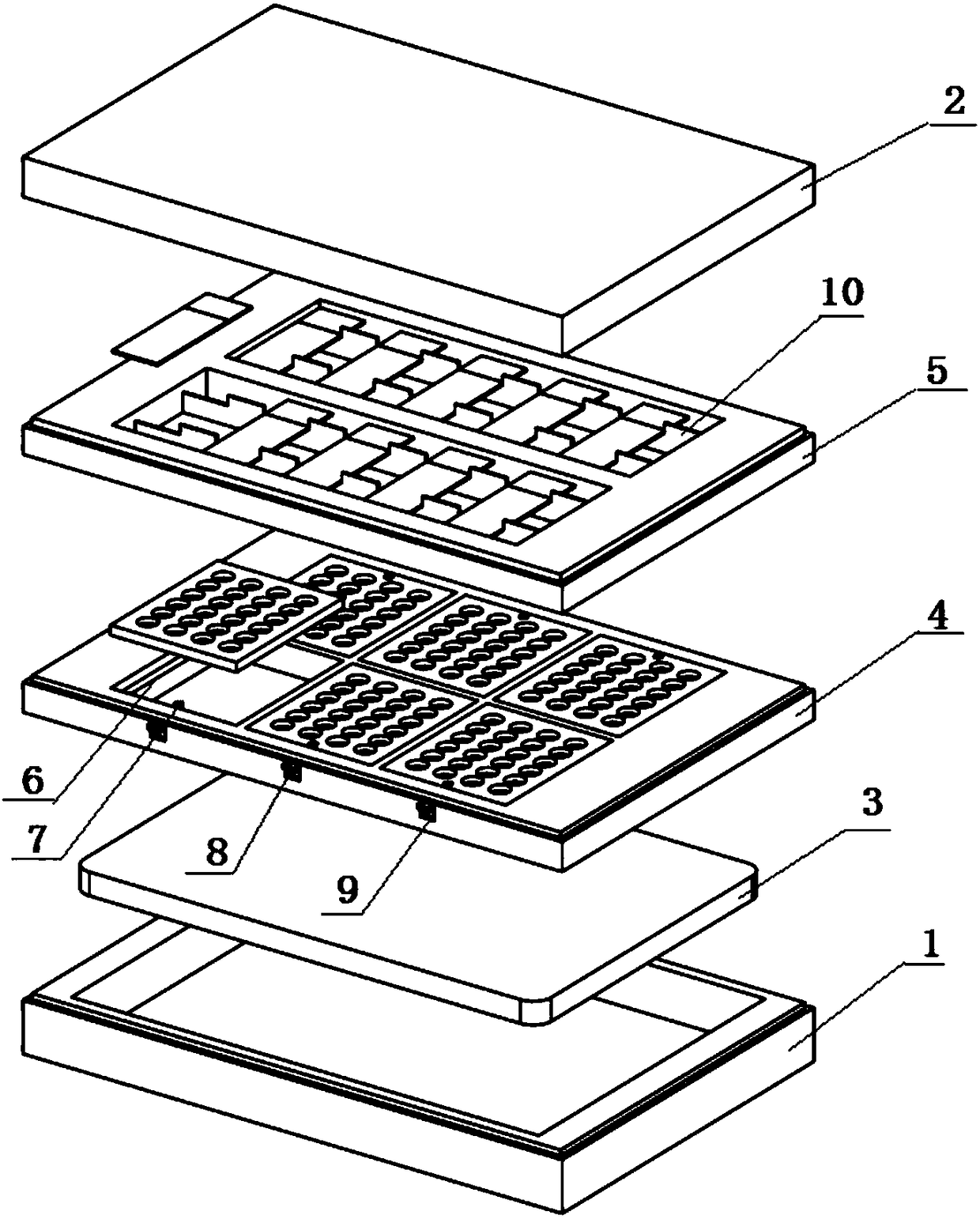 2
10
5
4
6
7
8
9
3
1