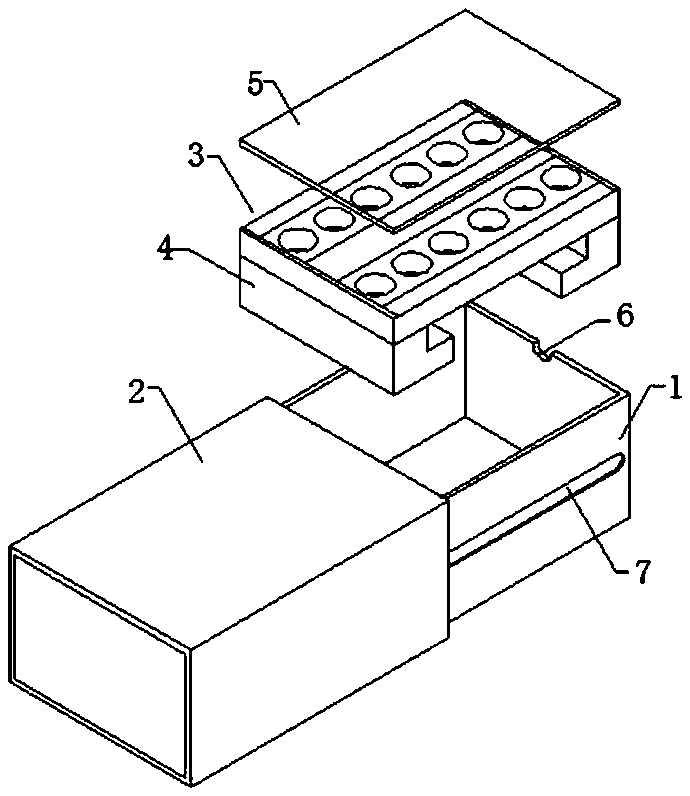 5
3
4
6
2
1
7