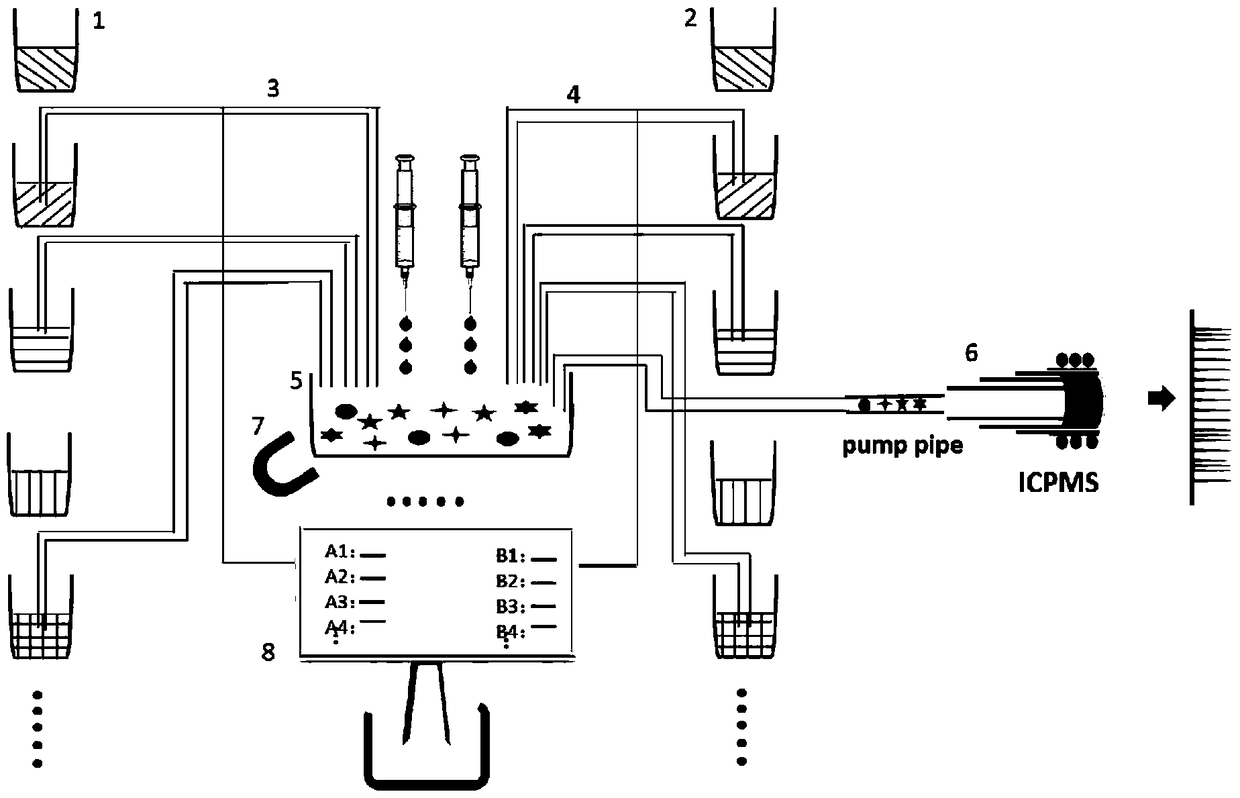 1

2

3

4

5

6

7

pump pipe

ICPMS

A1:
A2:
A3:
A4:

B1:
B2:
B3:
B4:

8