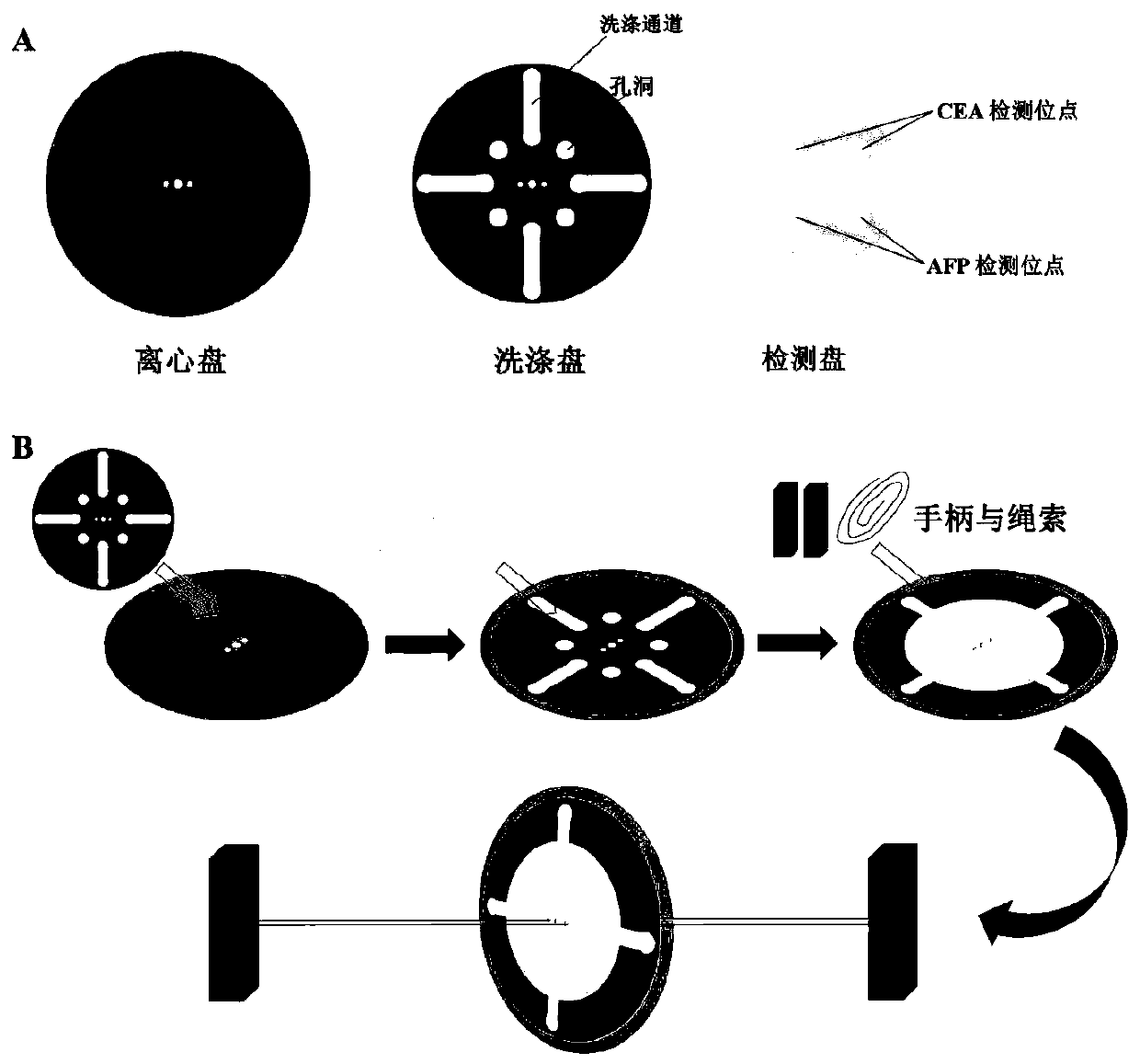 A

洗涤通道

孔洞

CEA 检测位点

AFP 检测位点

离心盘

洗涤盘

检测盘

B

手柄与绳索