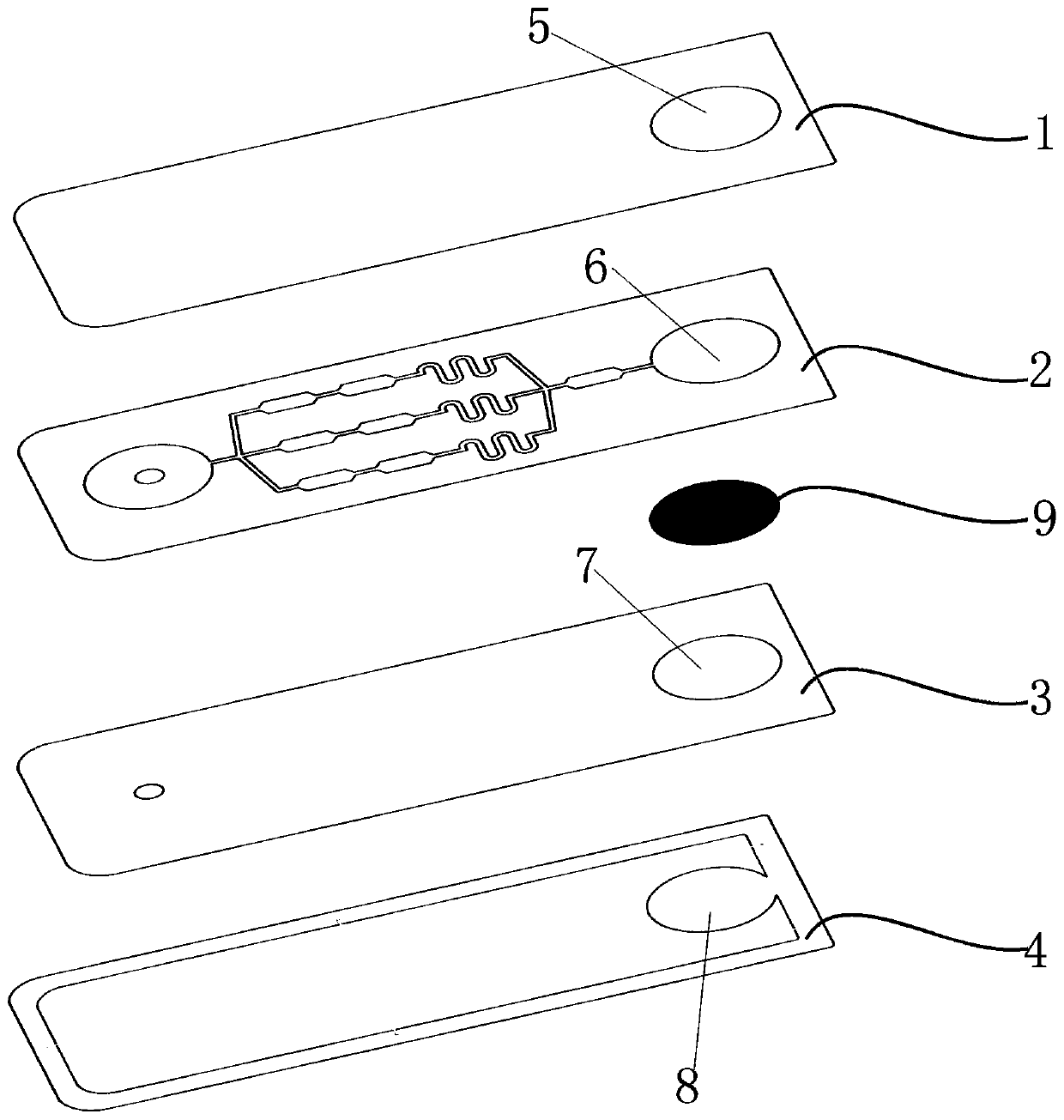 5
1
6
2
9
7
3
4
8