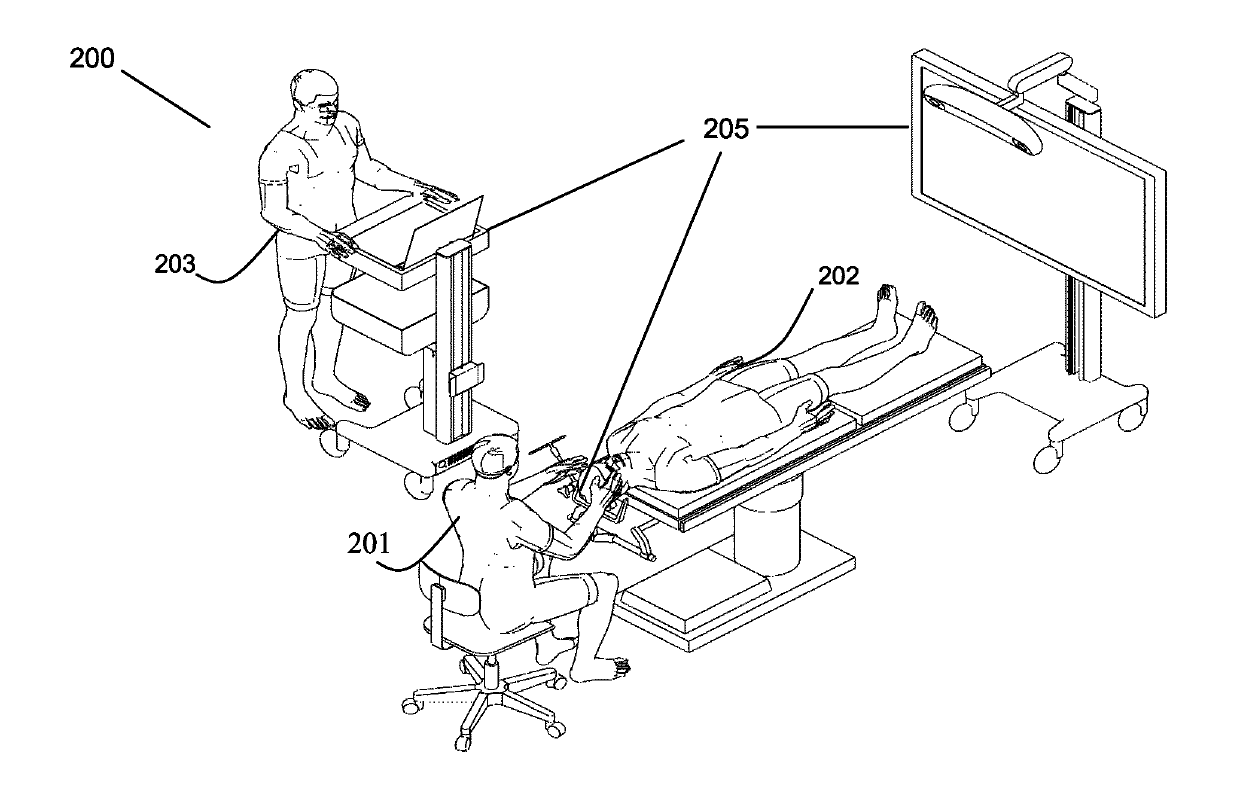 200

205

203

202

201