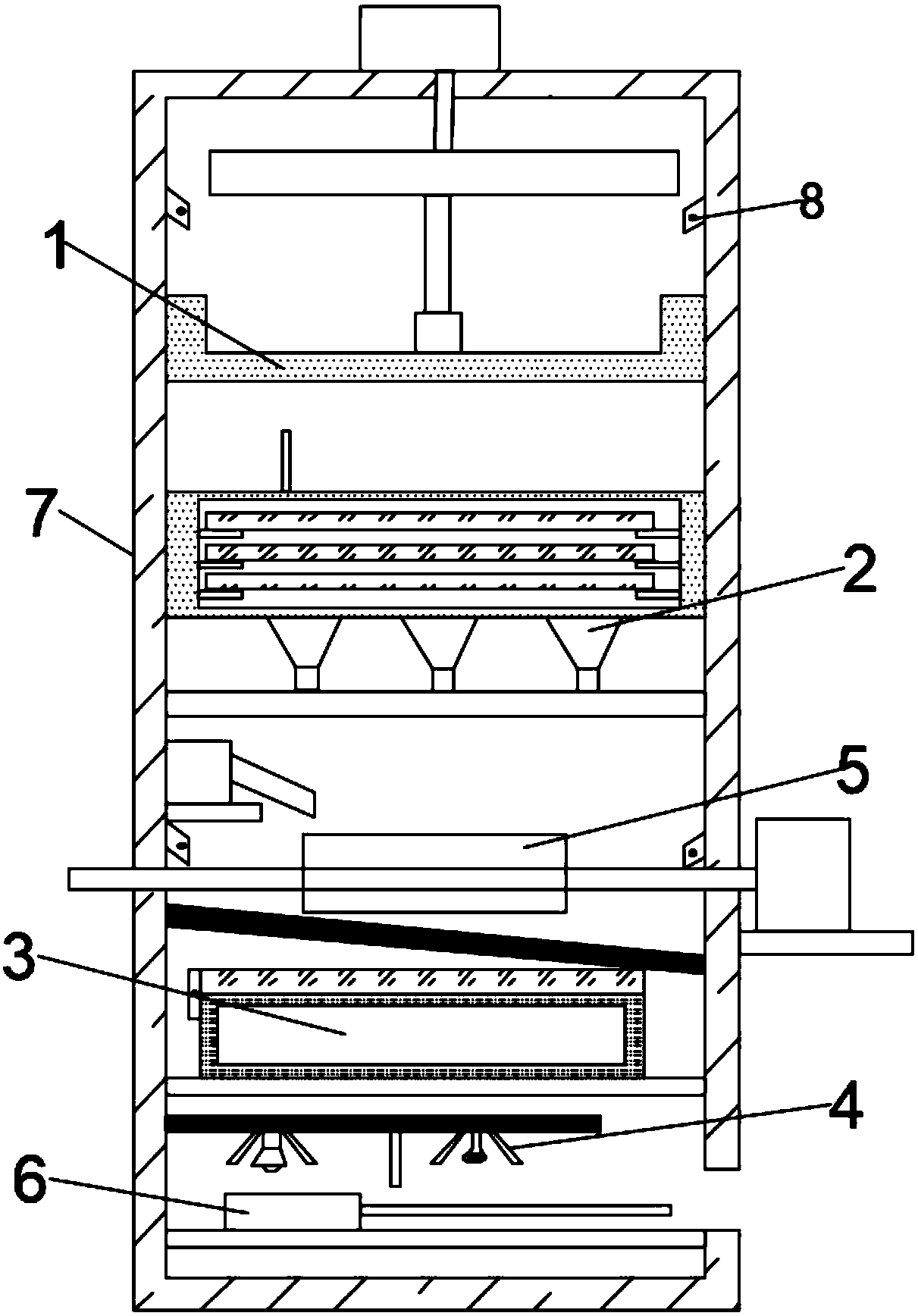 8
1
7
2
5
3
4
6