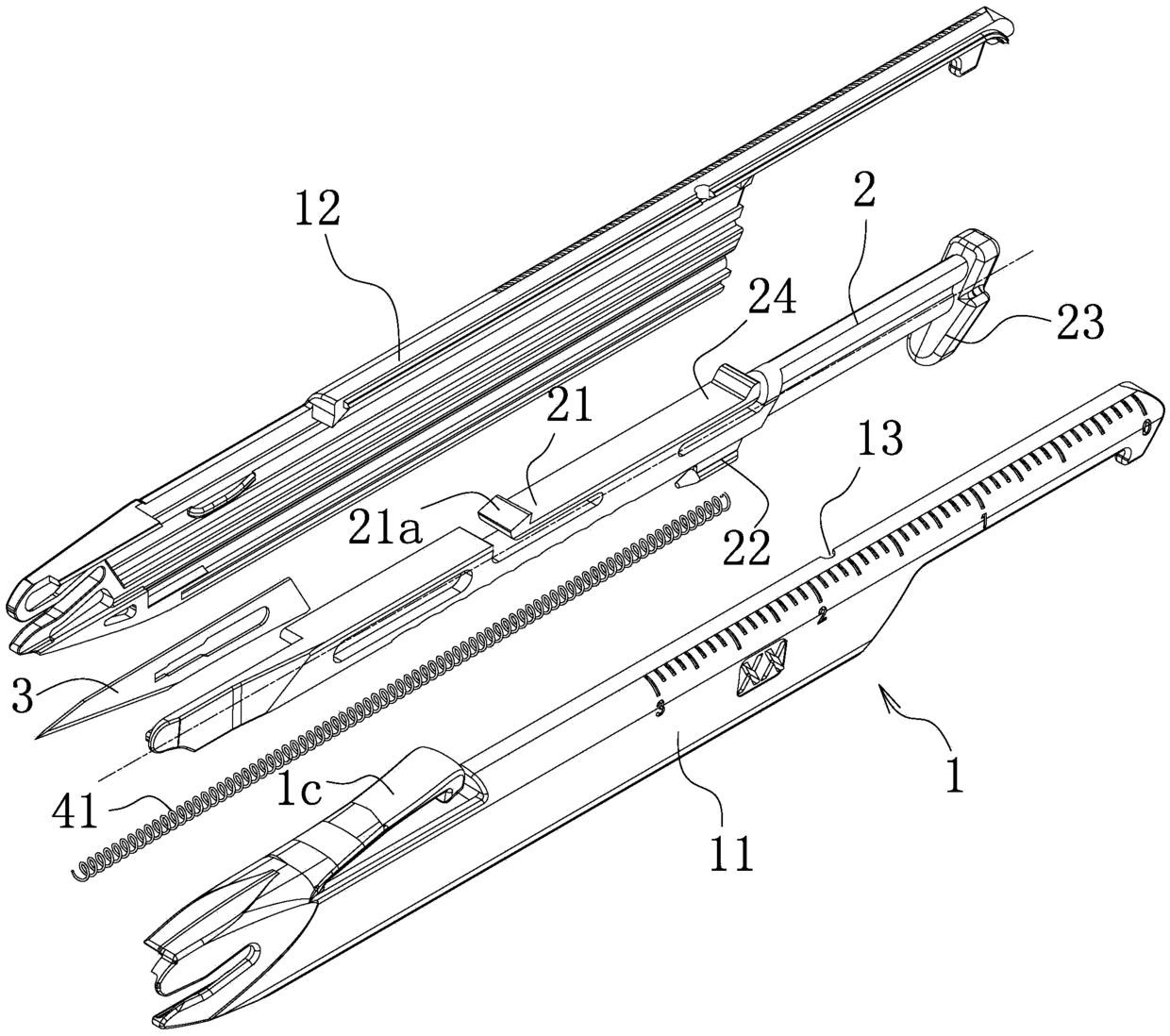 12
2
24
23
21
13
21a
22
1
2
3
3
41
1c
1
11