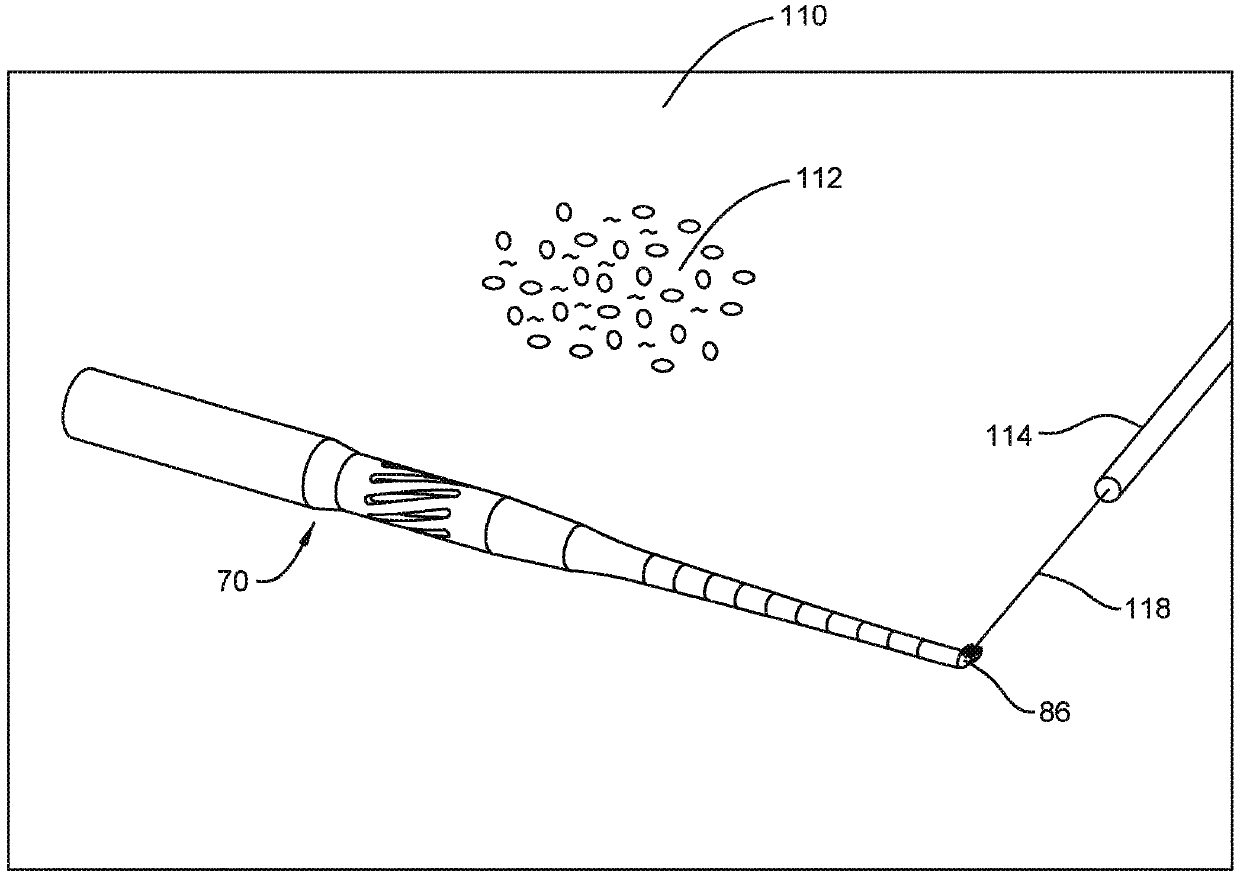 110

112

114

70

118

86