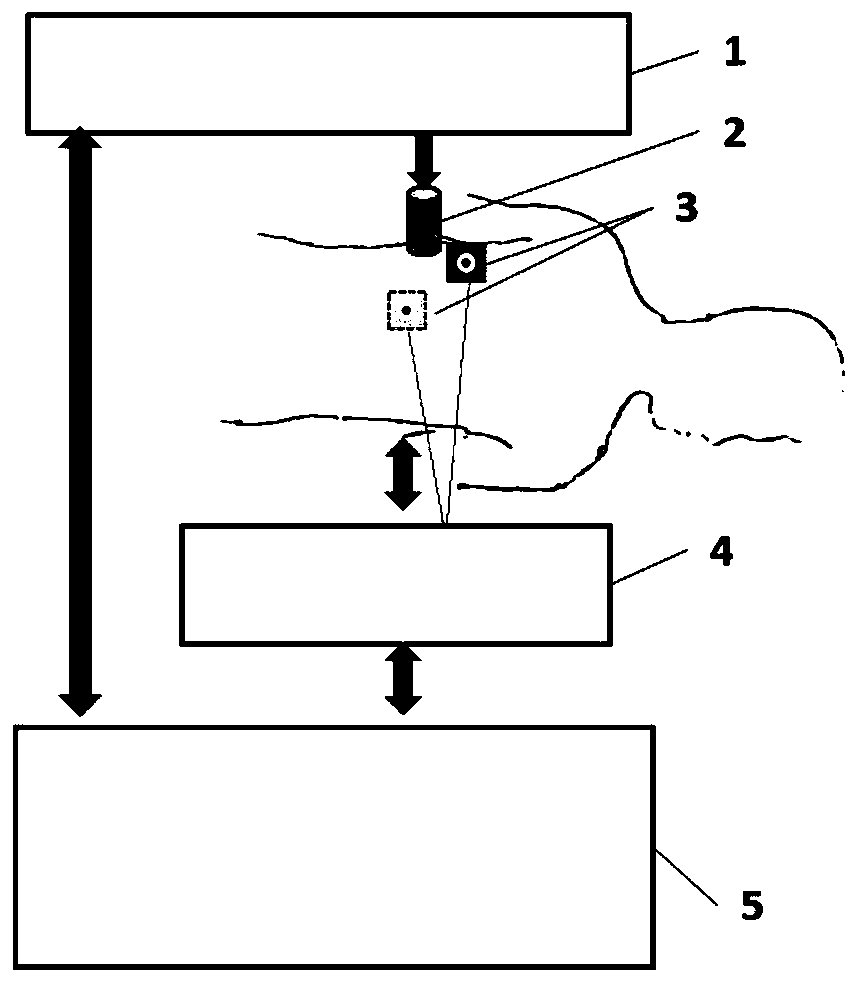 1
2
3
4
5