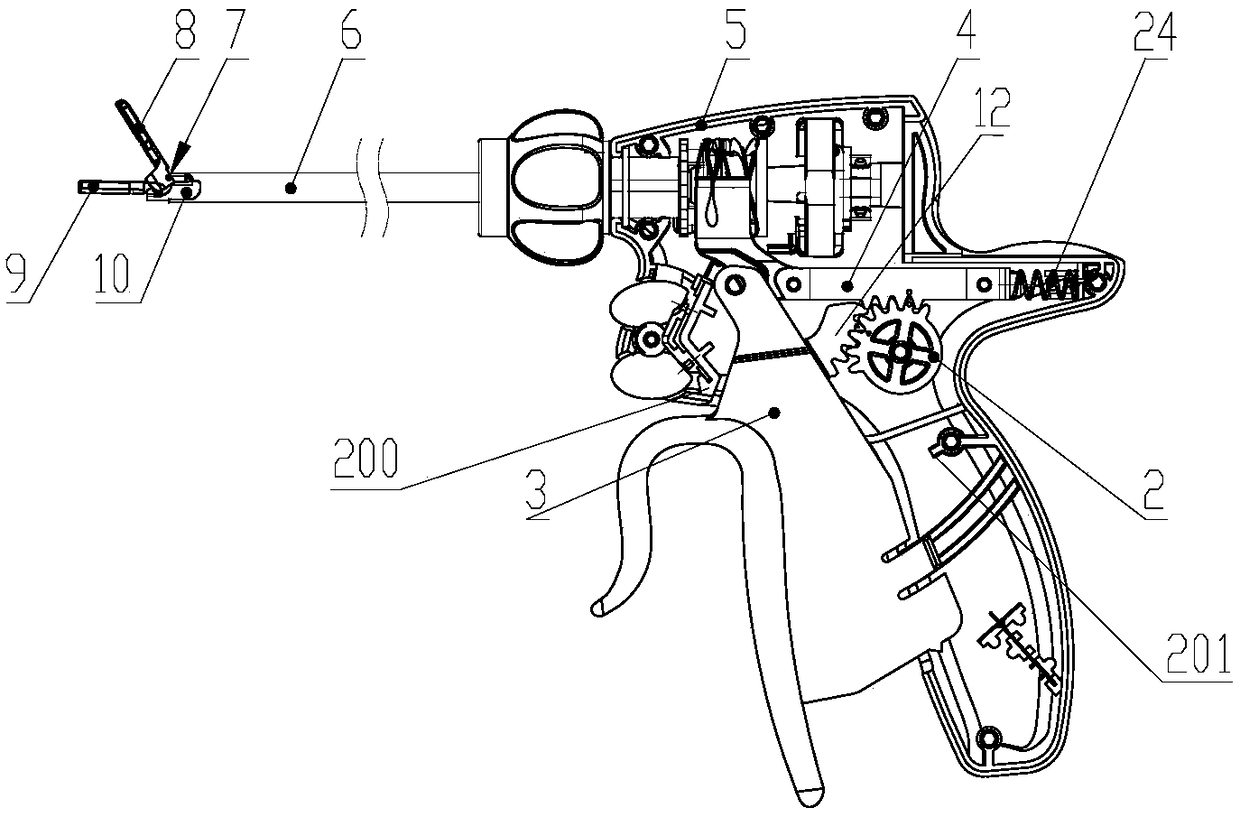 8
7
6
5
4
24
12
9
10
200
3
2
201