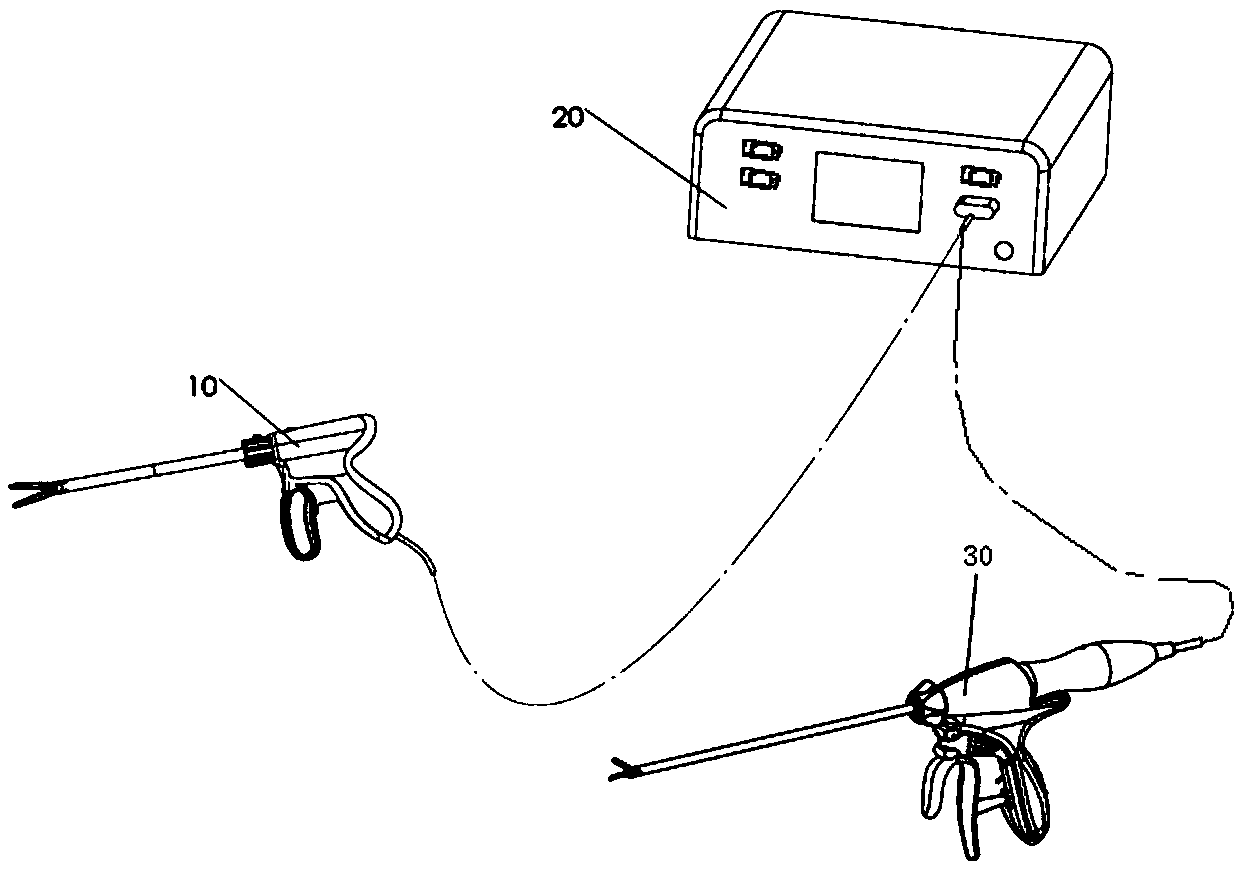 20

10

30