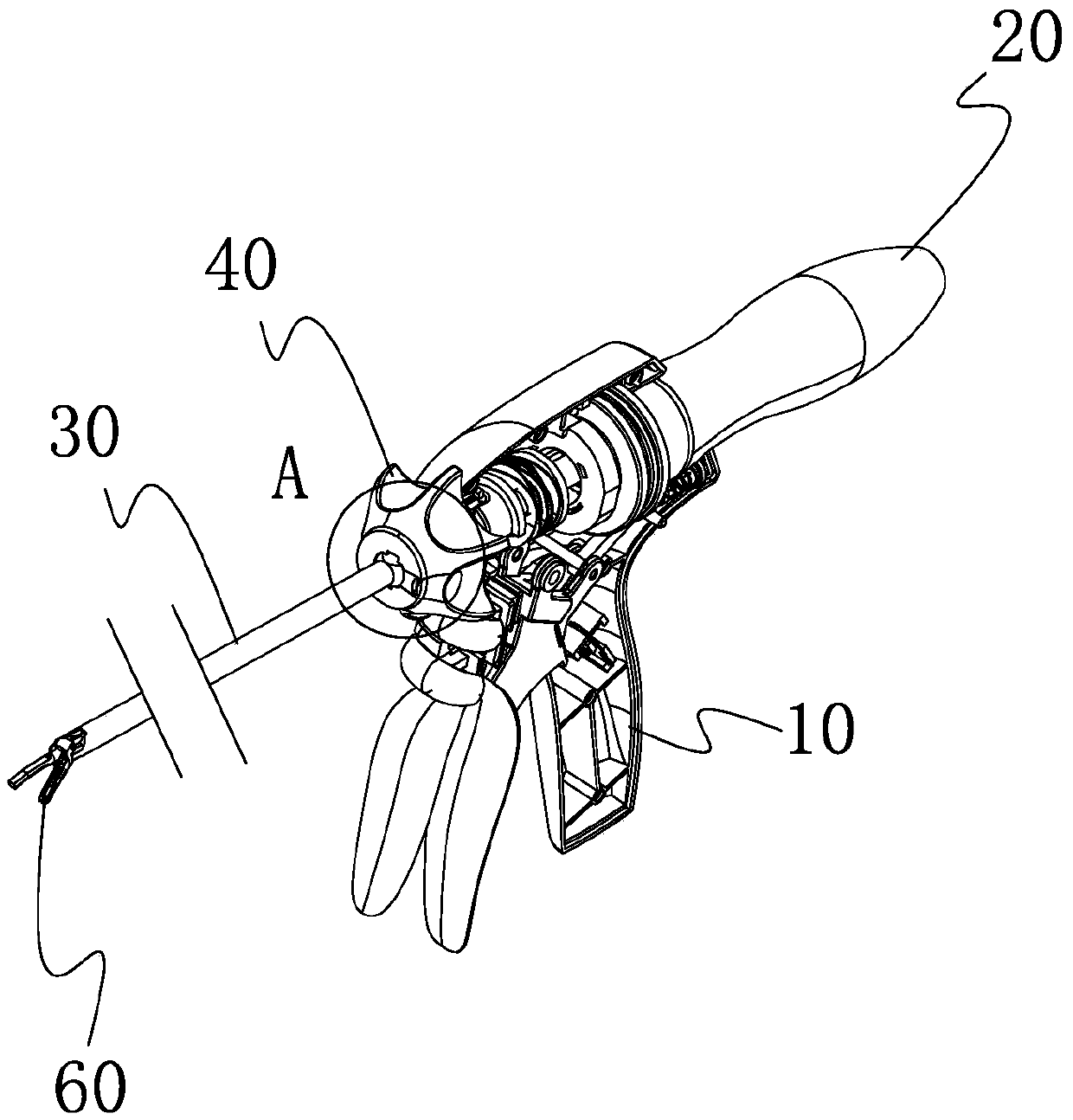 20

40

30

A

10

60