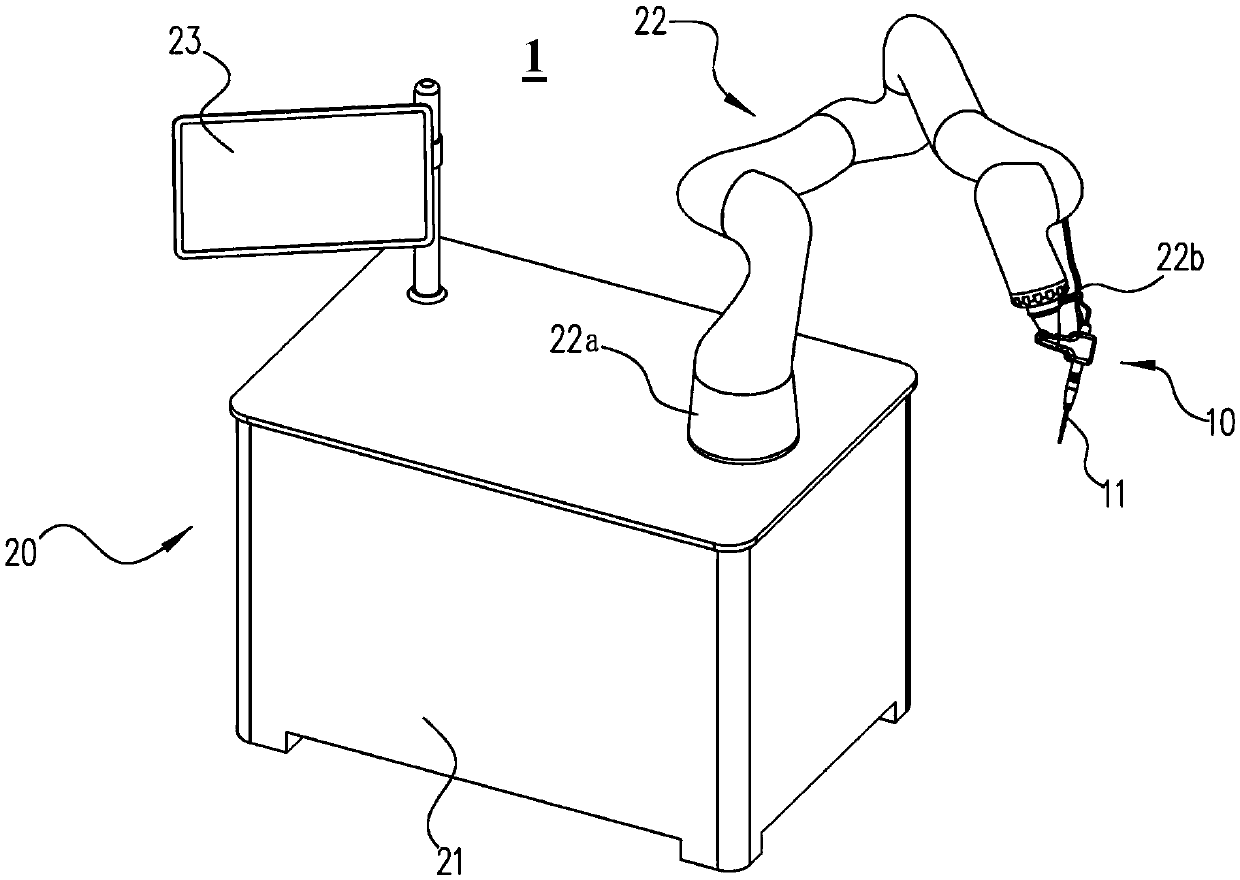 23
1
22
22b
22a
10
11
20
21