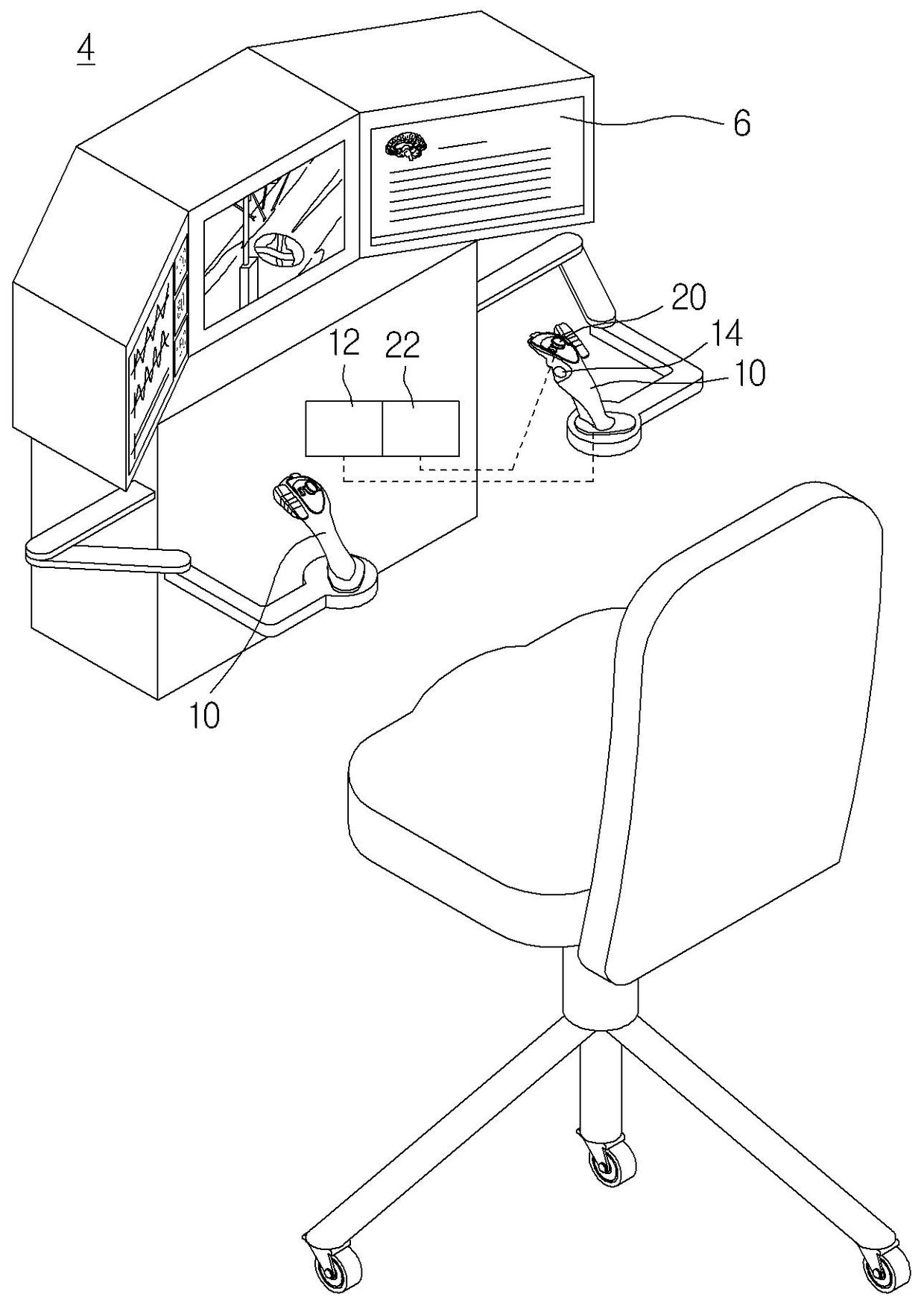 4

6

20

14

10

12

22

10