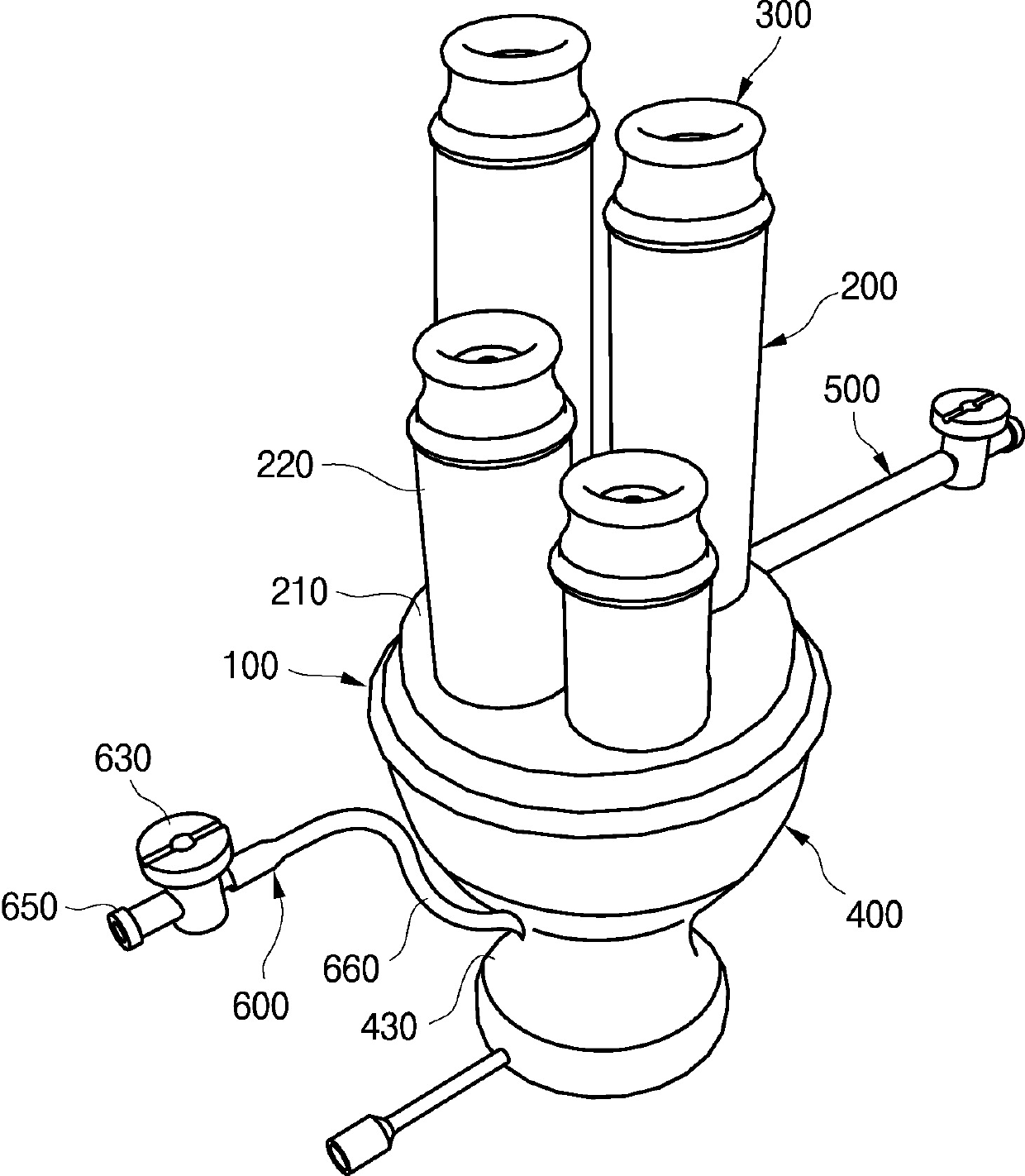 300
200
500
220
210
100
630
650
600
660
430
400