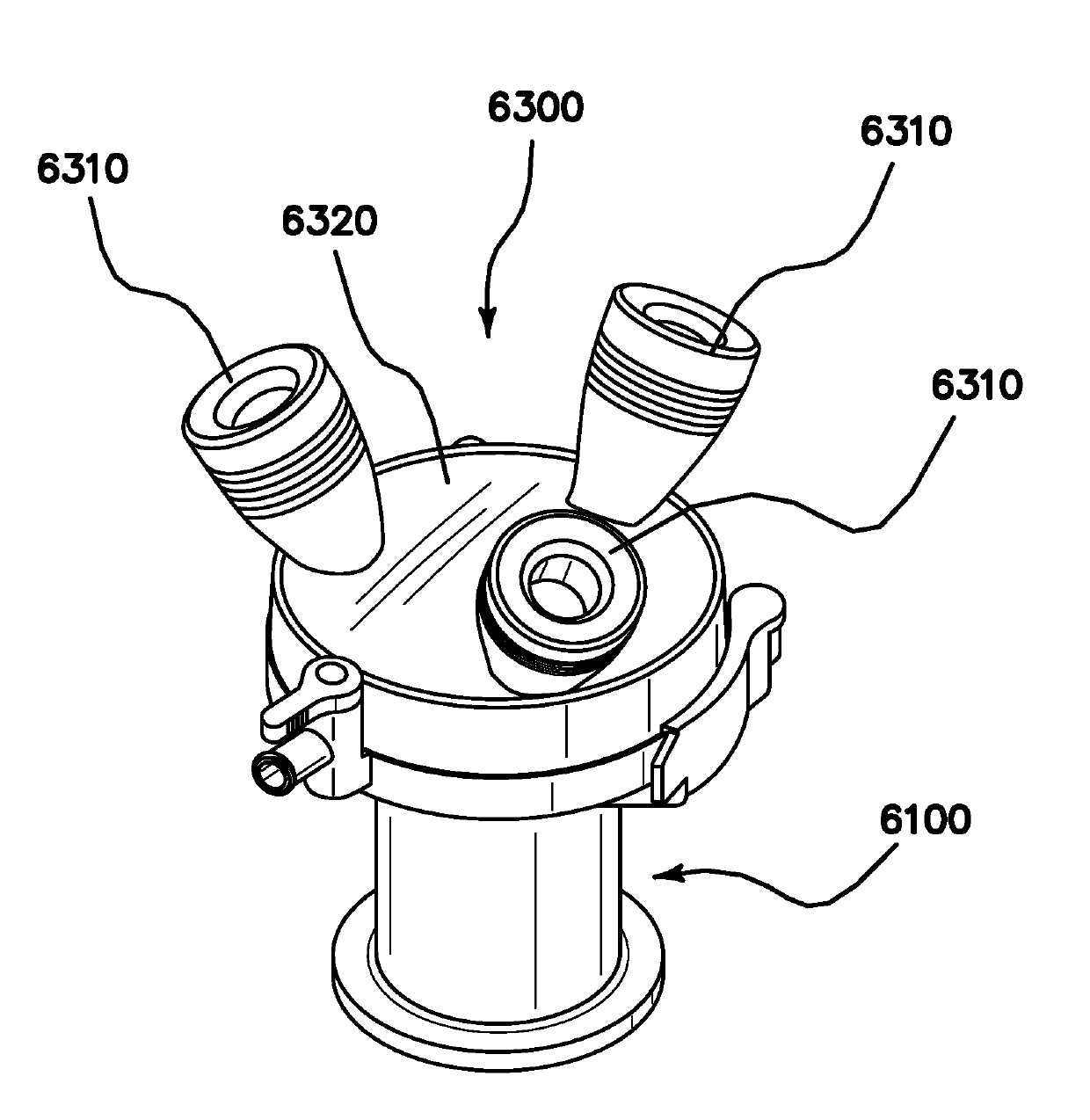 6300
6310
6310
6320
6310
6100