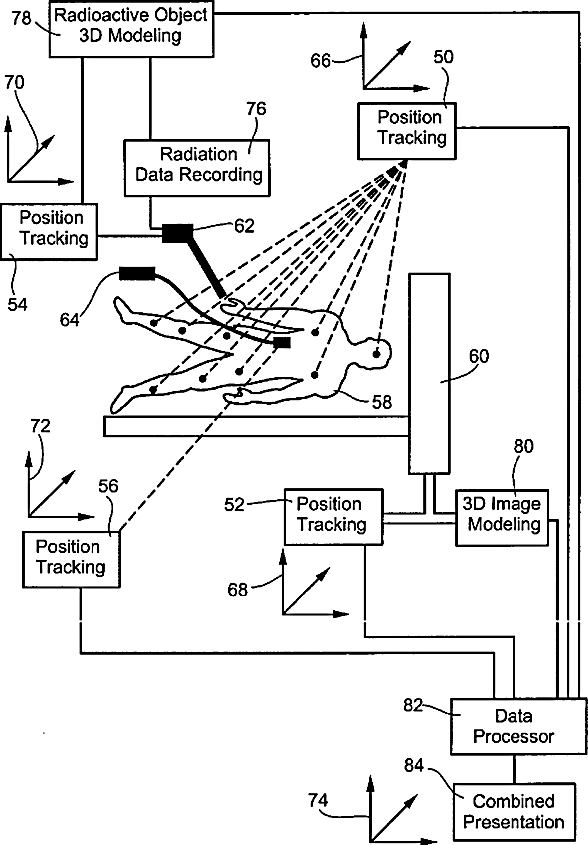 78 Radioactive Object 3D Modeling

70

66

50 Position Tracking

76 Radiation Data Recording

Position Tracking

54

62

64

60

58

72

56

Position Tracking

52 Position Tracking

80 3D Image Modeling

68

82 Data Processor

84

74

Combined Presentation