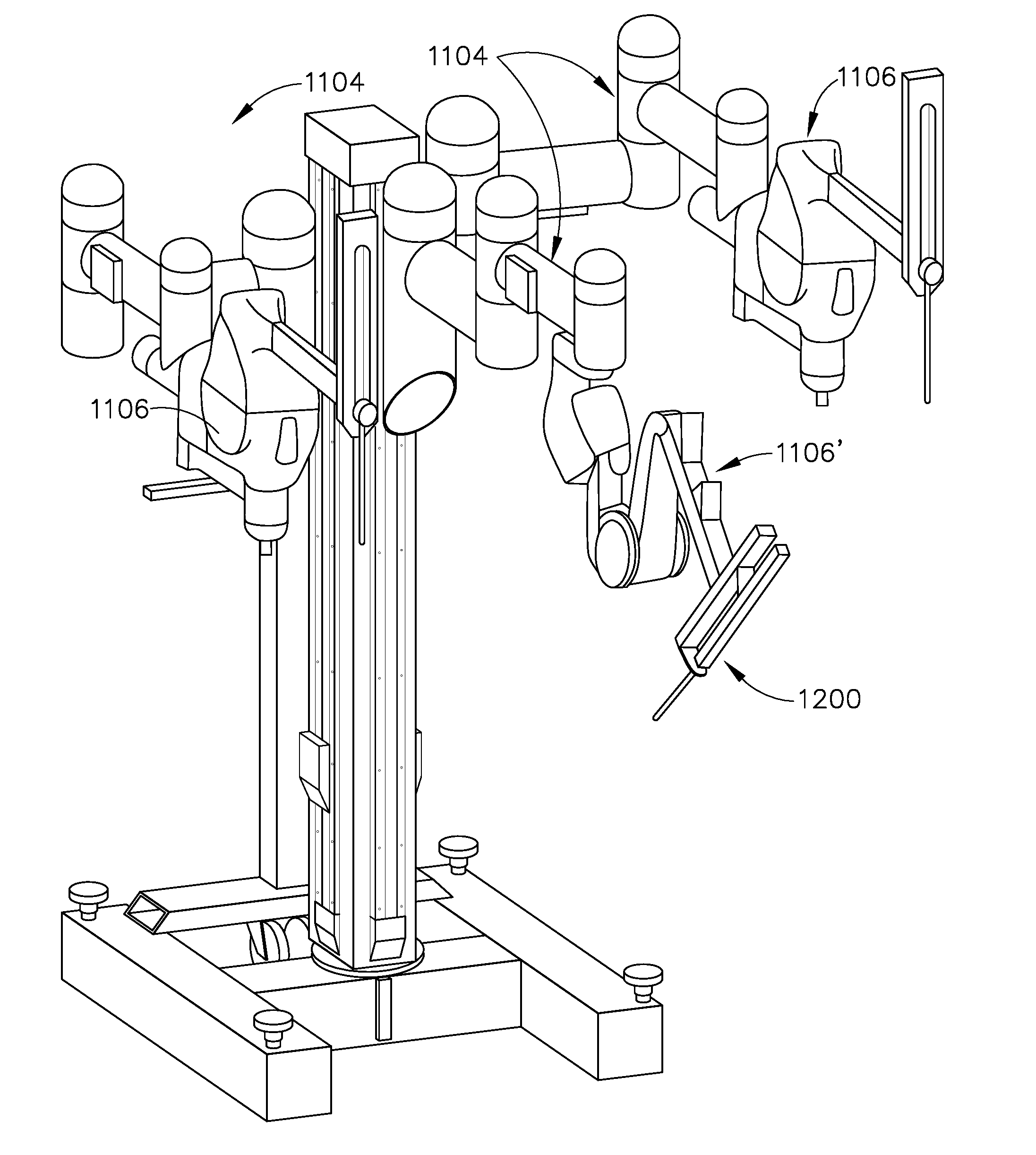 1104
1104
1106
1106
1106'
1200