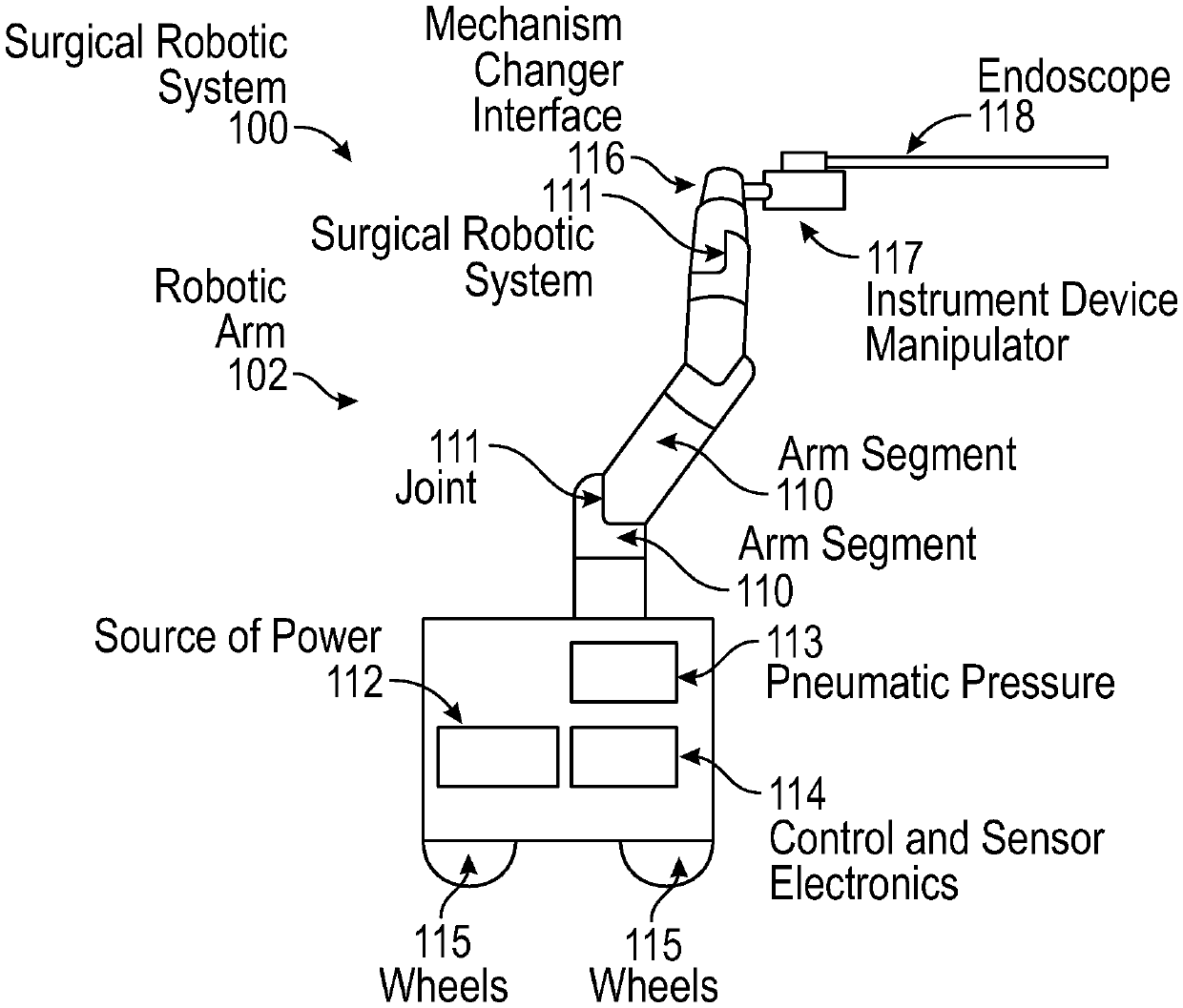 Surgical Robotic System 100

Mechanism Changer Interface 116

Endoscope 118

111

Surgical Robotic System

117 Instrument Device Manipulator

Robotic Arm 102

111 Joint

Arm Segment 110

Arm Segment 110

Source of Power 112

113 Pneumatic Pressure

114 Control and Sensor Electronics

115 Wheels

115 Wheels