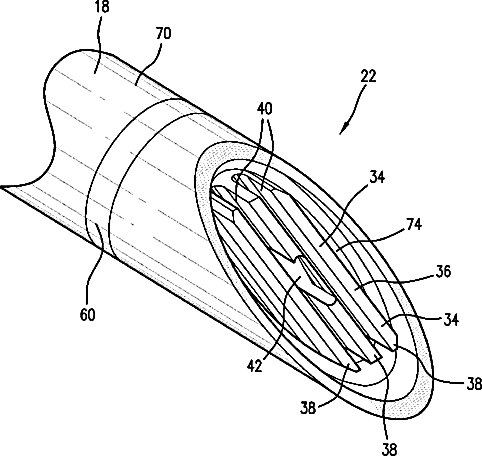 18
70
22
40
34
74
36
34
60
42
38
38
38