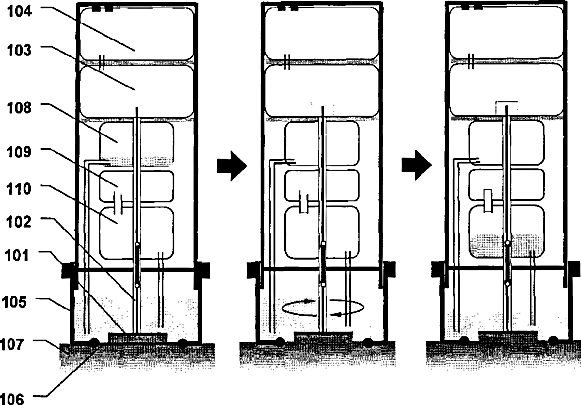 104
103
108
109
110
102
101
105
107
106