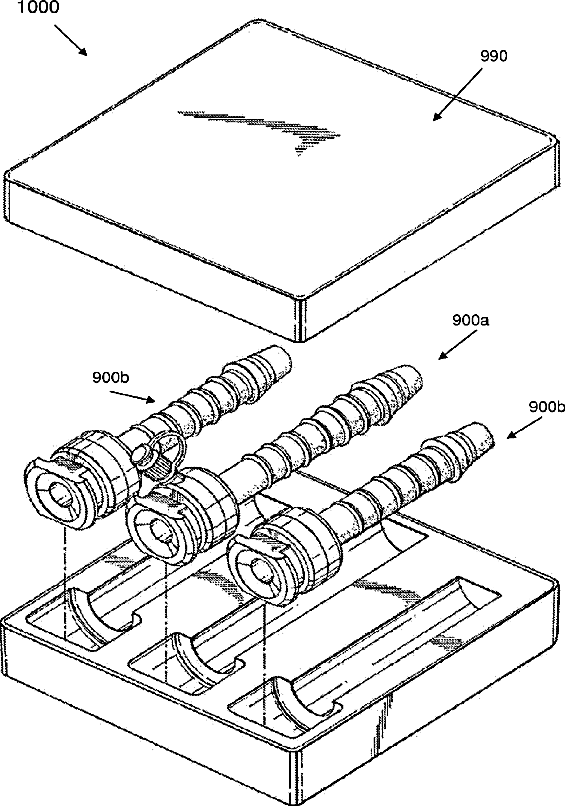 1000

990

900a

900b

900b