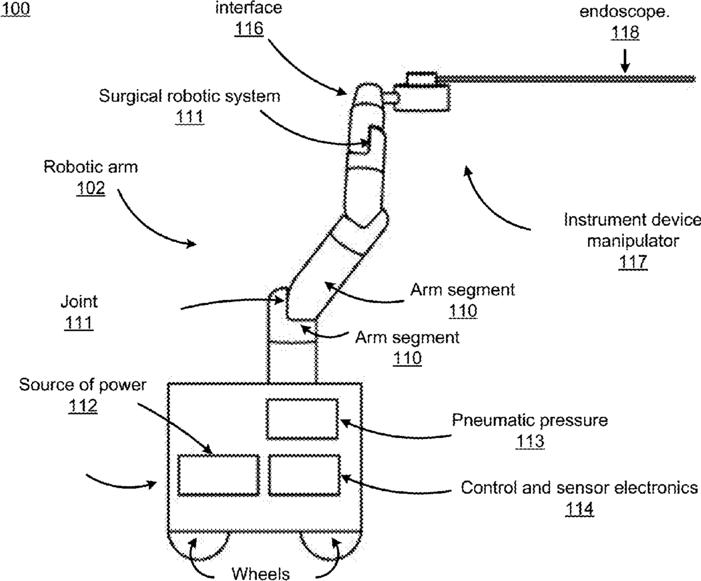 100

interface
116

endoscope.
118

Surgical robotic system
111

Robotic arm
102

Instrument device manipulator
117

Joint
111

Arm segment
110

Arm segment
110

Source of power
112

Pneumatic pressure
113

Control and sensor electronics
114

Wheels