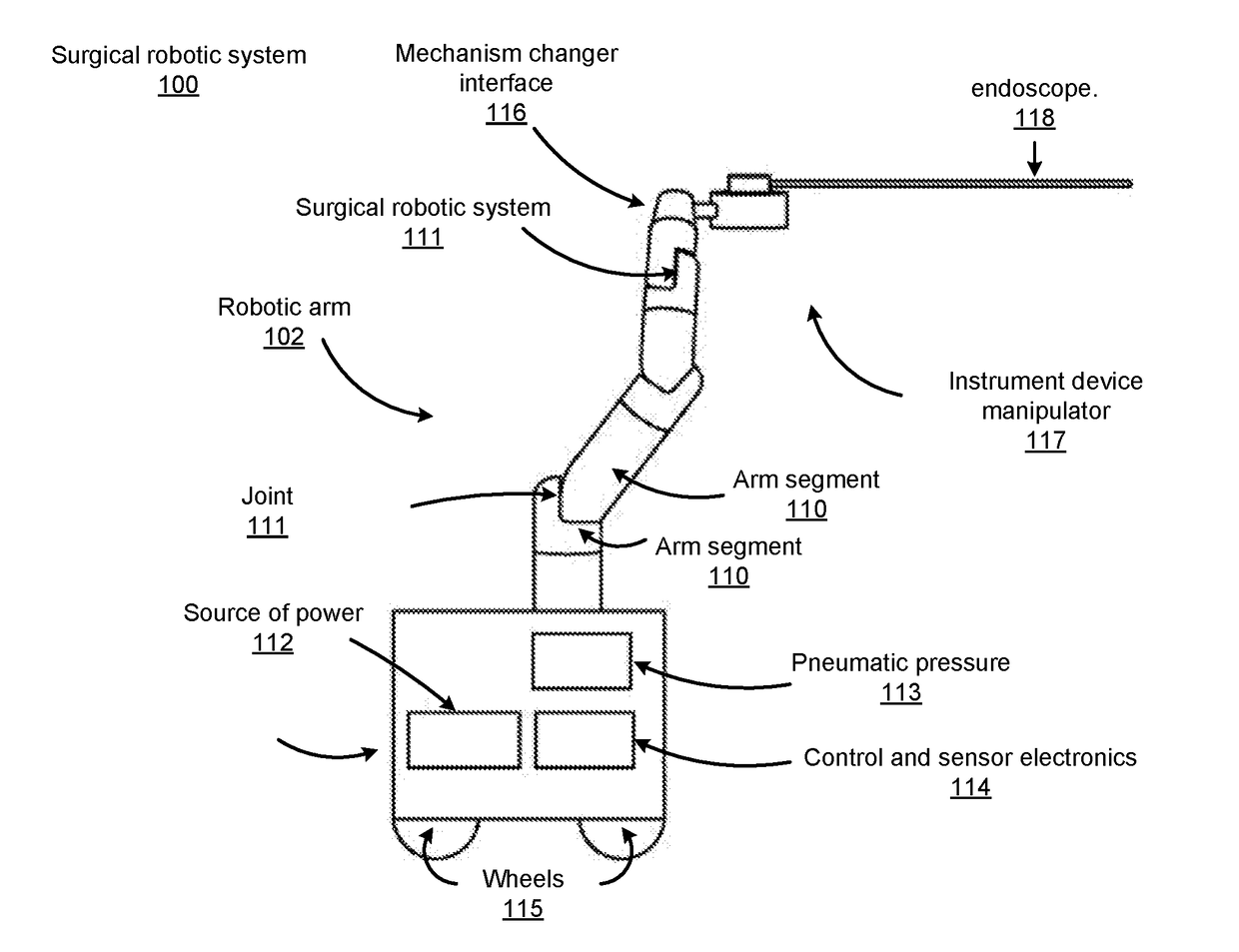 Surgical robotic system
100

Mechanism changer interface
116

endoscope.
118

Surgical robotic system
111

Robotic arm
102

Instrument device manipulator
117

Joint
111

Arm segment
110

Arm segment
110

Source of power
112

Pneumatic pressure
113

Control and sensor electronics
114

Wheels
115