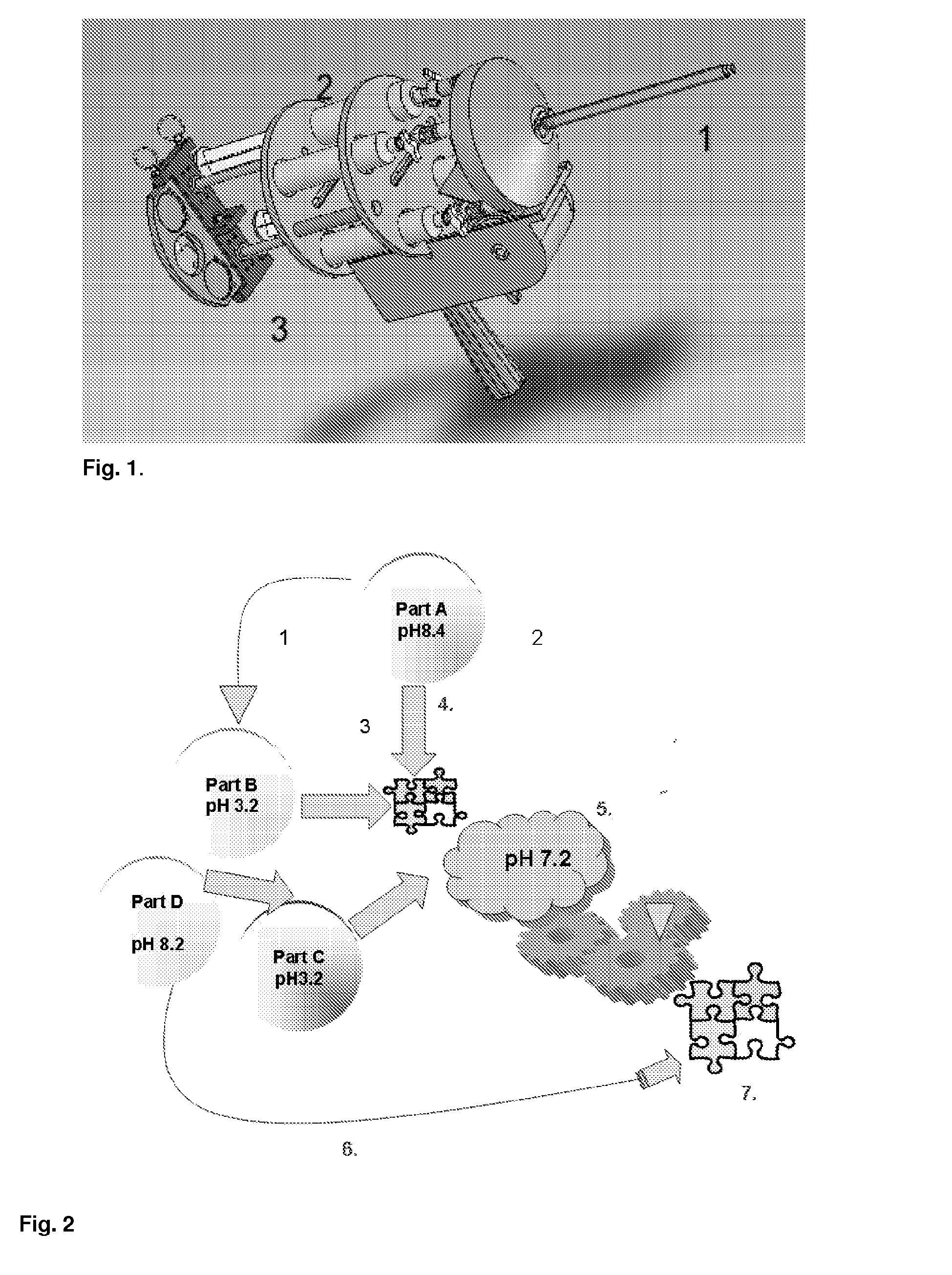 2

1

3

Fig. 1.

Part A
pH8.4

1

2

4.

3

Part B
pH 3.2

5.

pH 7.2

Part D

pH 8.2

Part C
pH3.2

7.

6.

Fig. 2