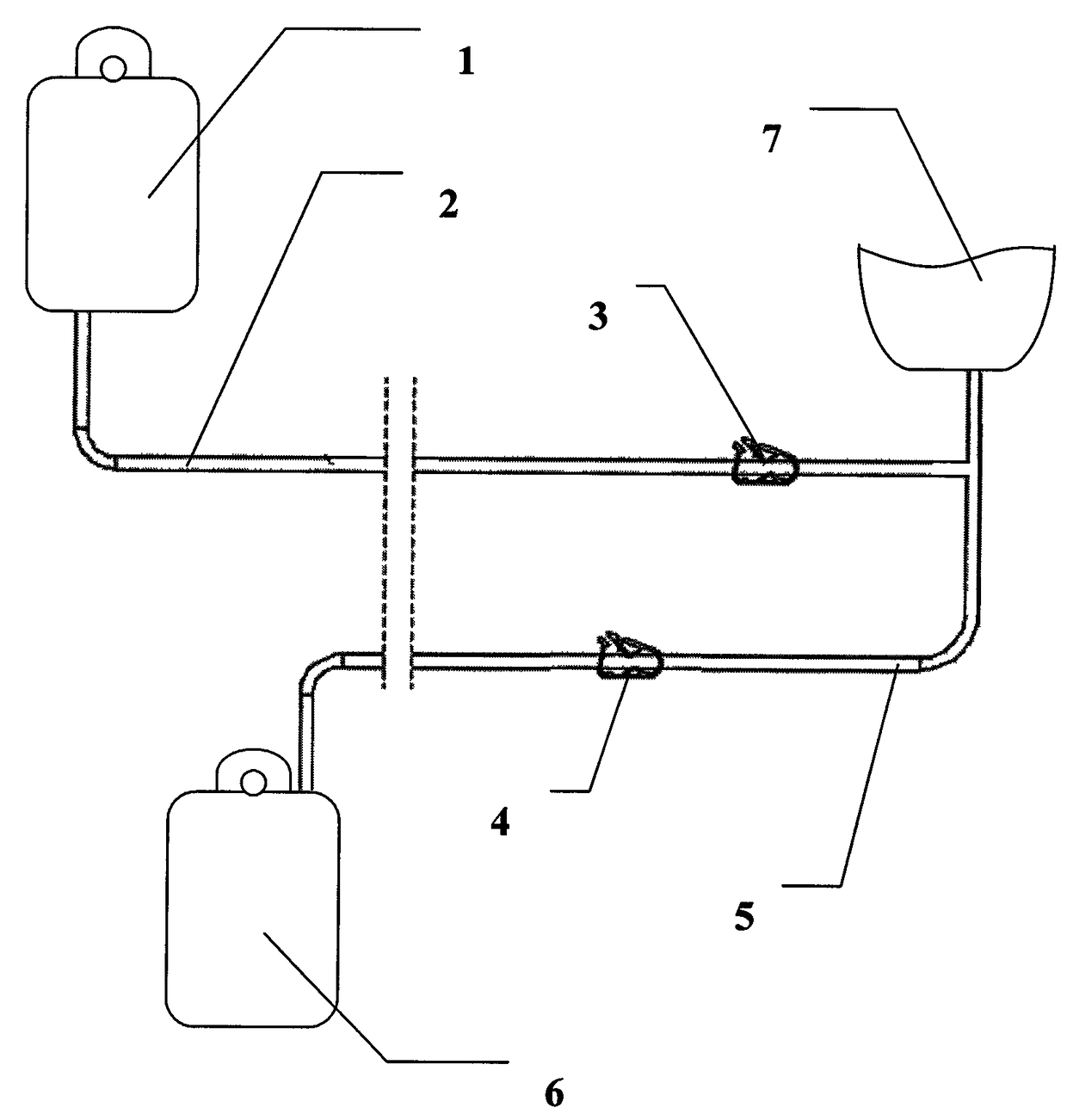 1

7

2

3

4

5

6