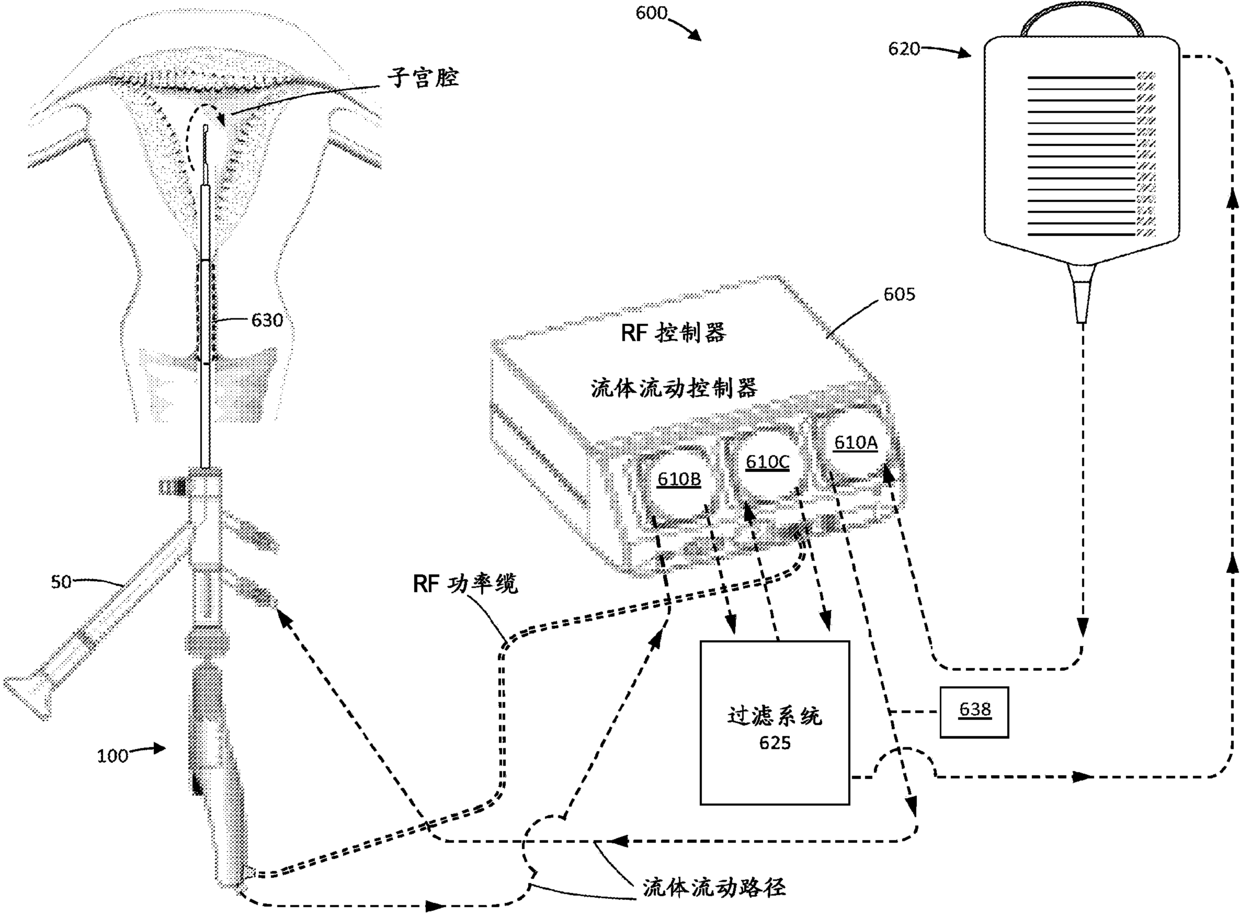 600

620

子宫腔

630

605

RF 控制器

流体流动控制器

610B

610C

610A

50

RF 功率缆

过滤系统
625

638

100

流体流动路径