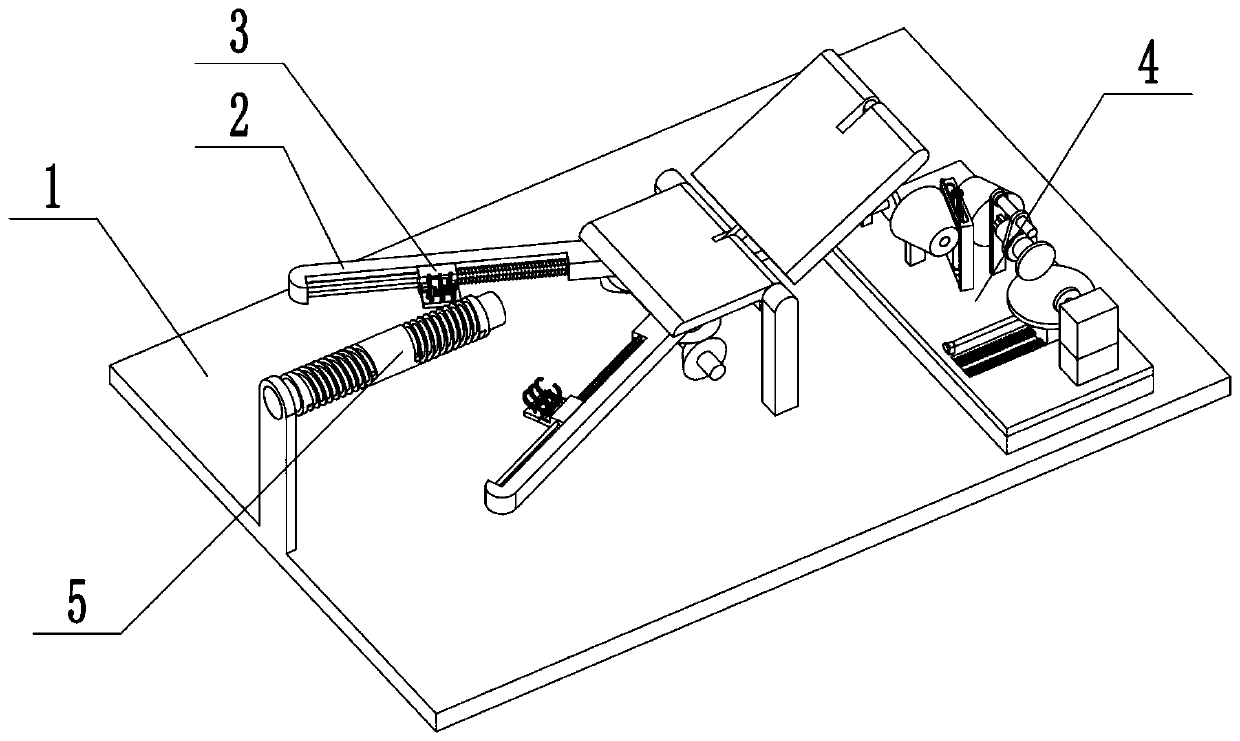 3
2
1
4
5