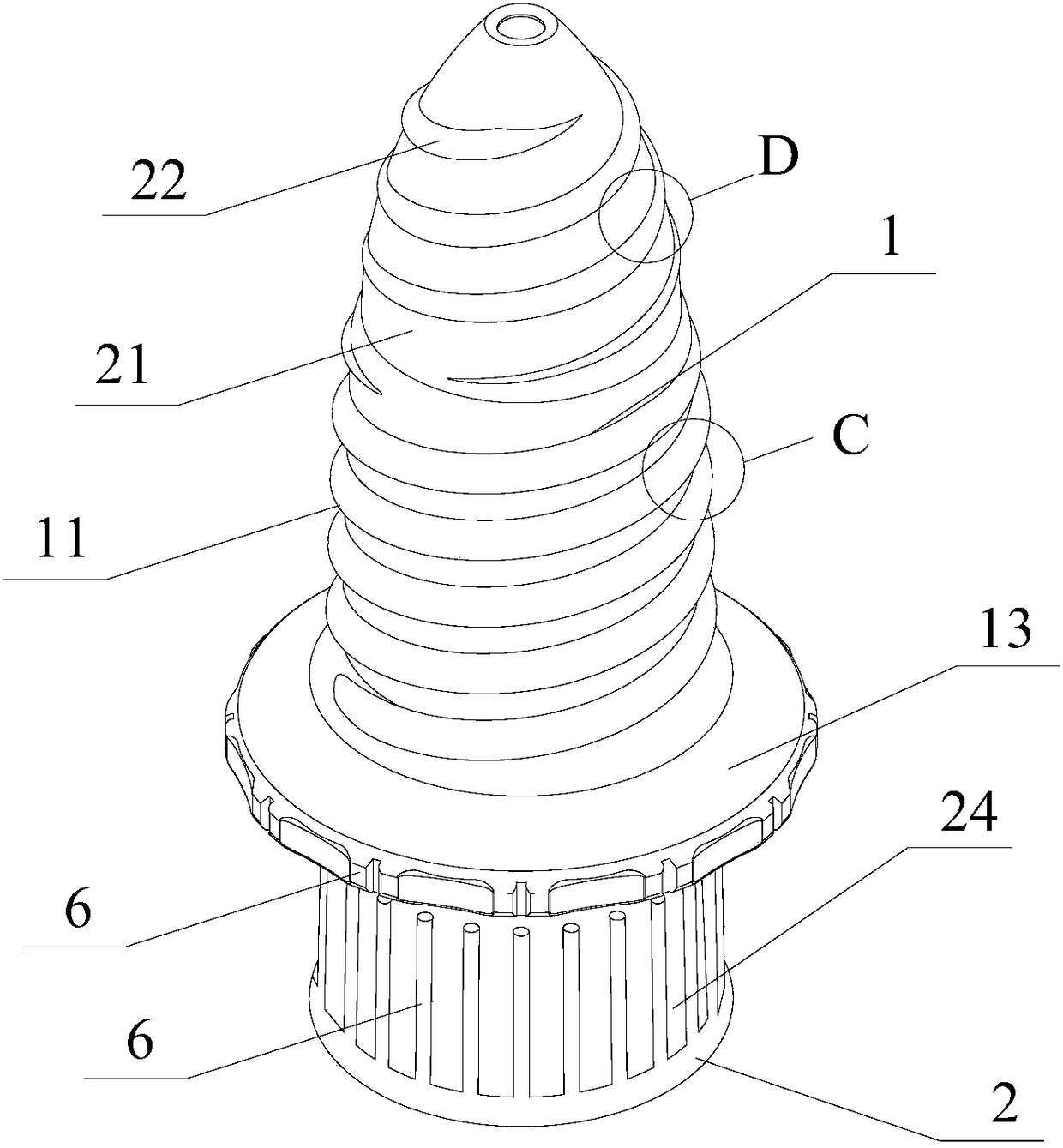 22

D

1

21

C

11

13

24

6

6

2