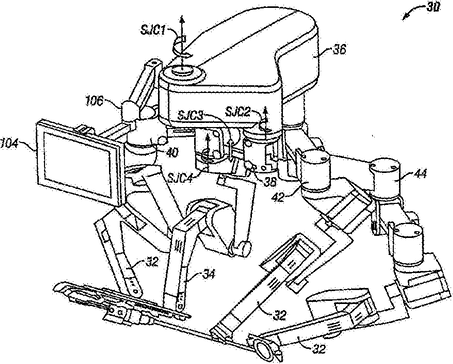 30
SJC1
36
106
SJC3
SJC2
104
40
SJC4
38
42
44
32
34
32
32