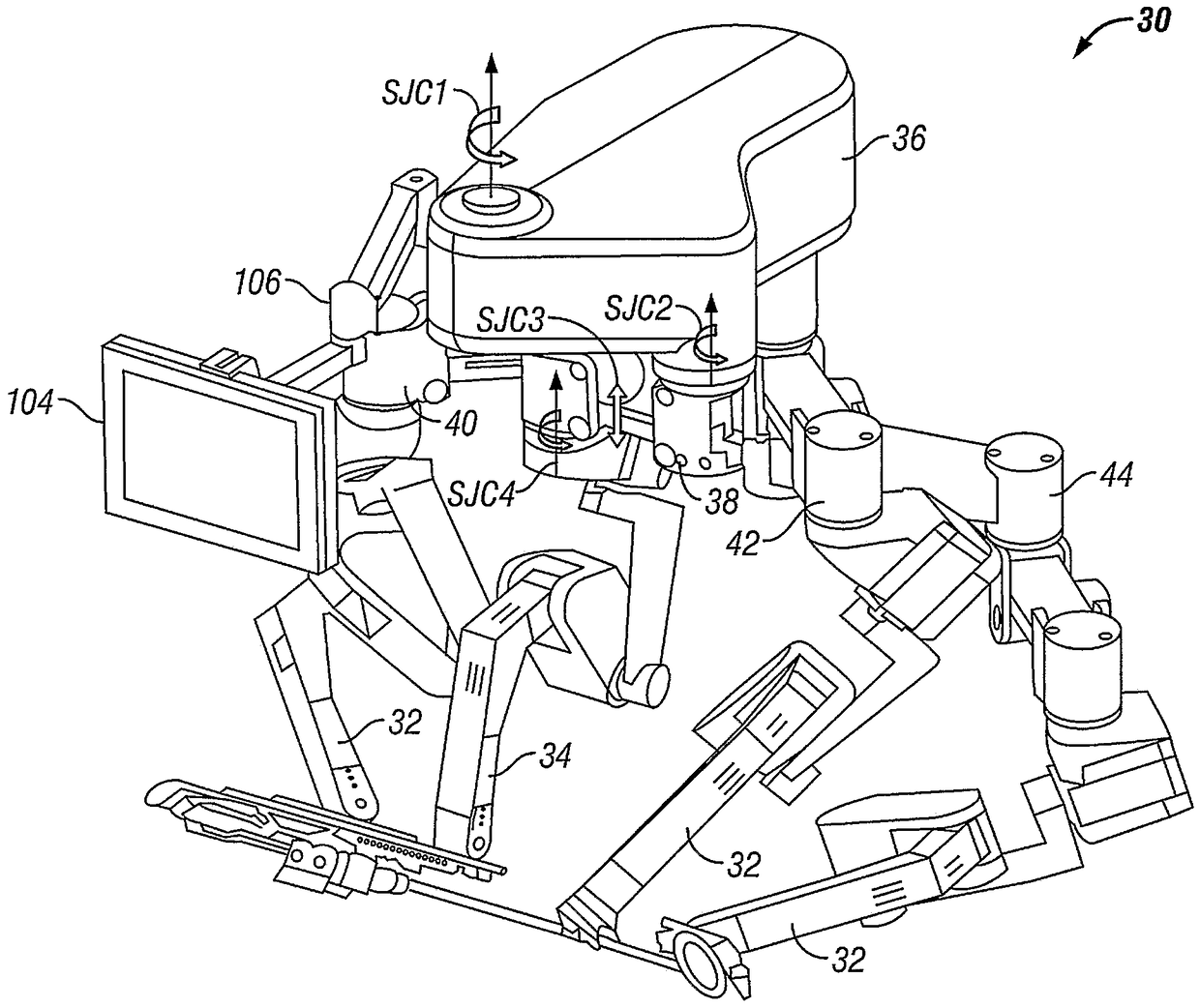 30

SJC1

36

106

SJC3

SJC2

104

40

SJC4

38

42

44

32

34

32

32