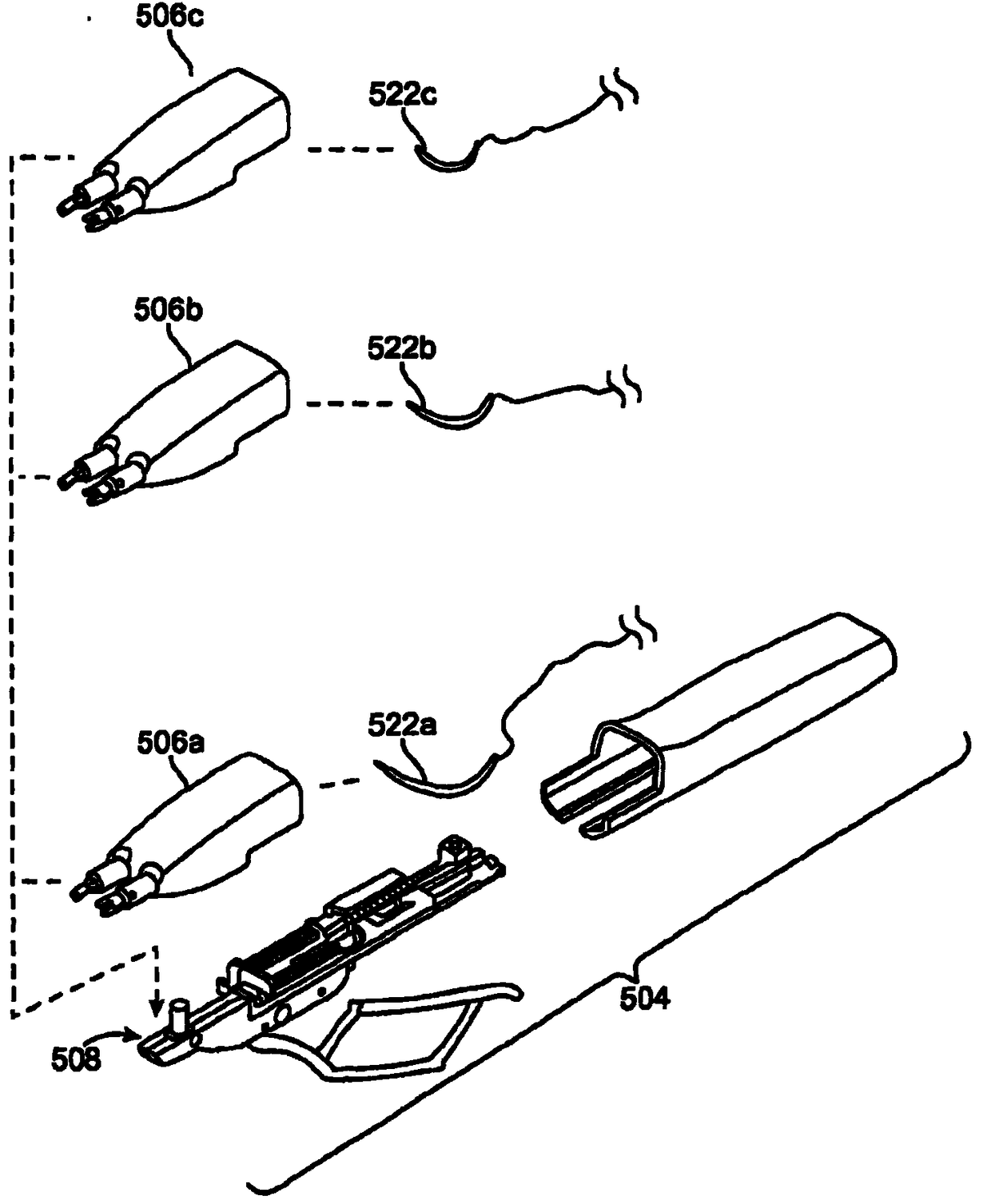 506c
522c
506b
522b
522a
506a
504
508