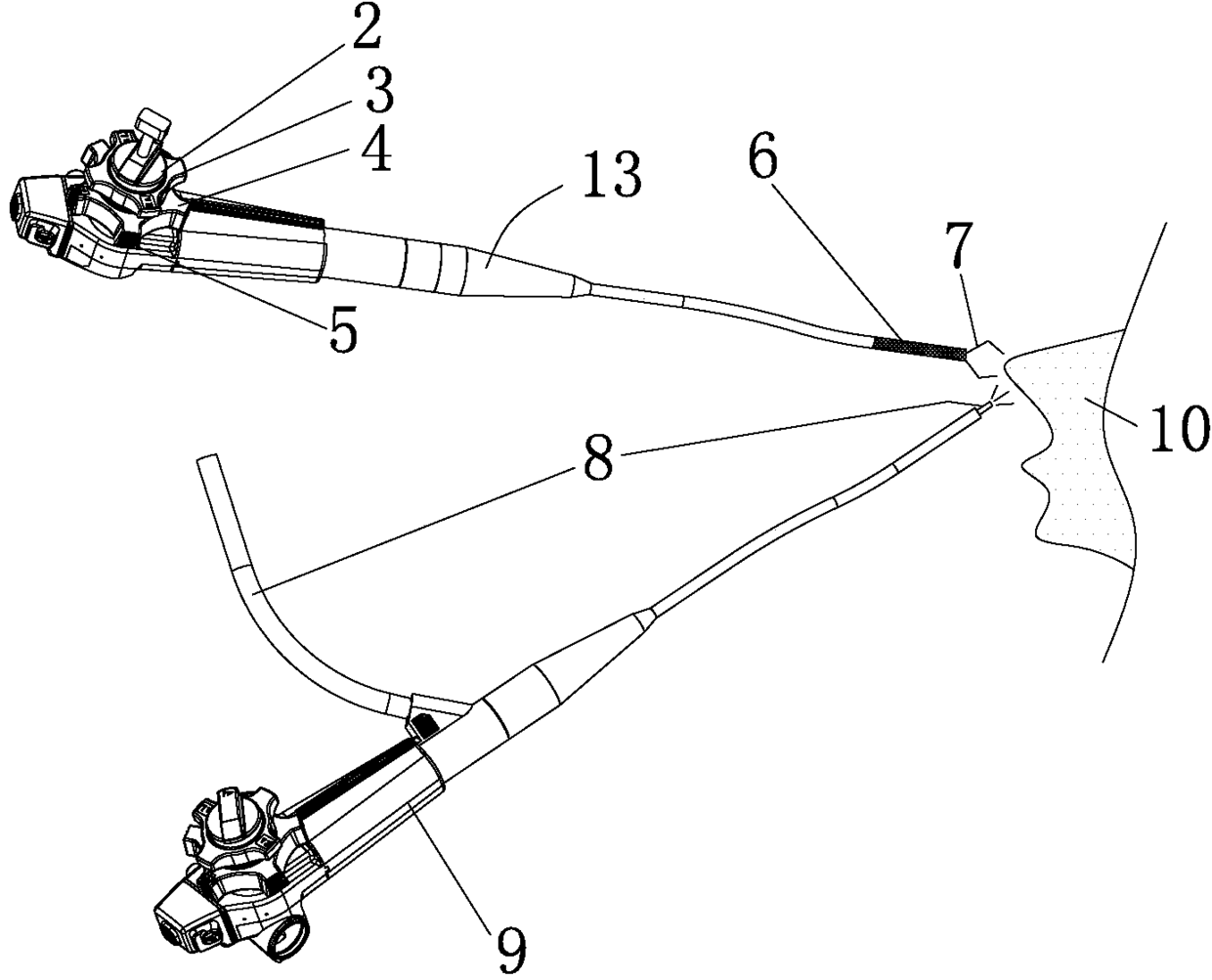 2
3
4
13
6
7
5
10
8
9