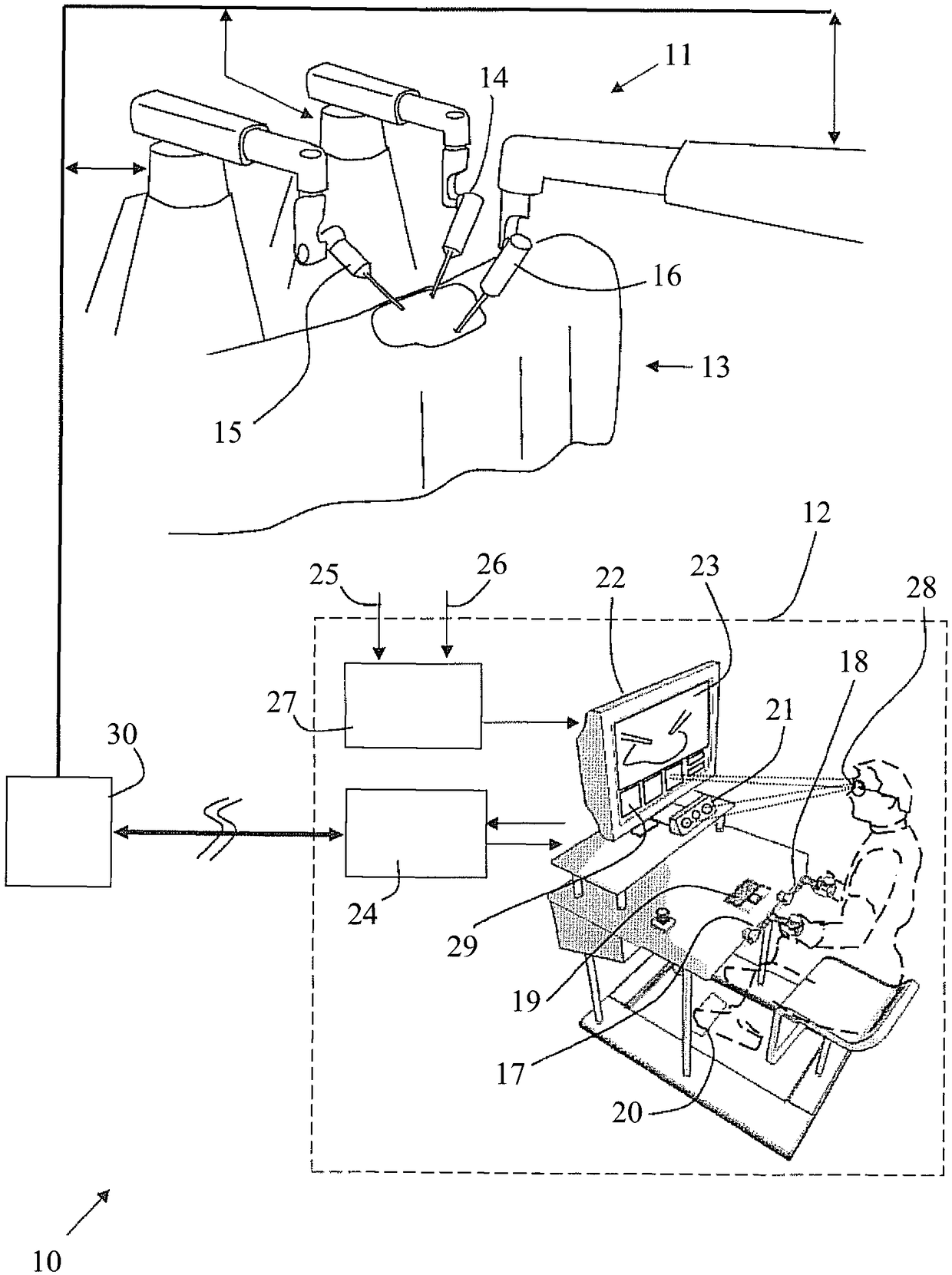 11
14
16
13
15
12
25
26
22
23
28
18
27
21
30
24
29
19
17
20
10