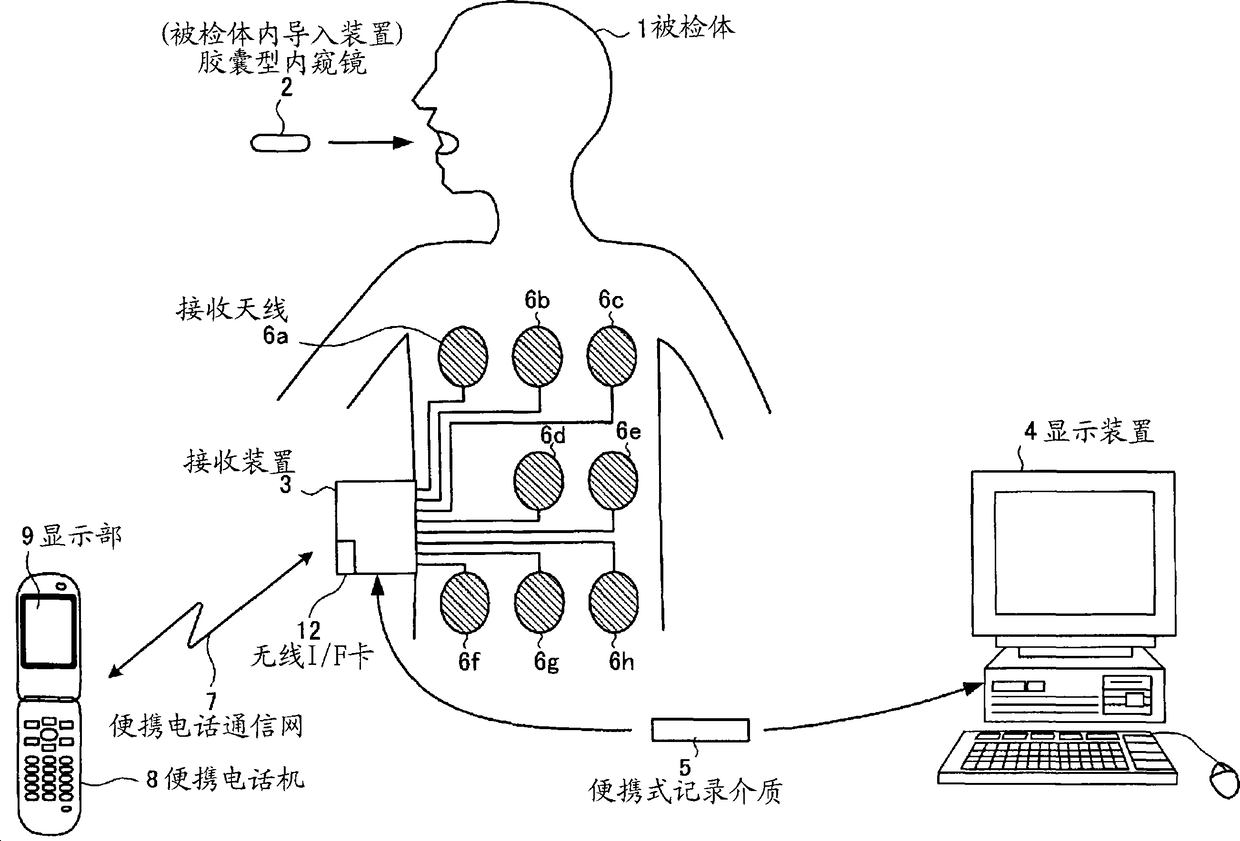 (被检体内导入装置)
胶囊型内窥镜
2

1被检体

接收天线
6a

6b
6c
6d
6e

接收装置
3

4显示装置

9显示部

12
无线I/F卡

6f
6g
6h

7
便携电话通信网

8便携电话机

5
便携式记录介质