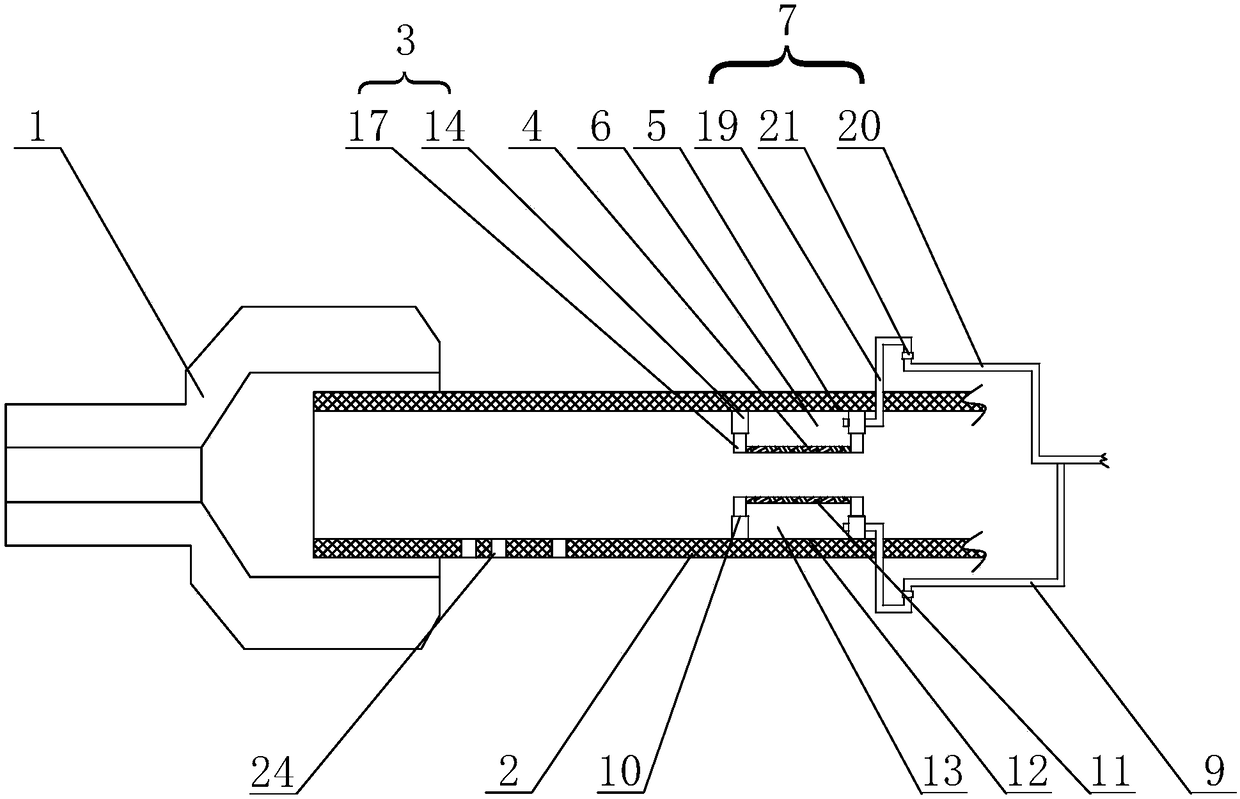 3
7
1
17 14 4 6 5 19 21 20
24 2 10 13 12 11 9