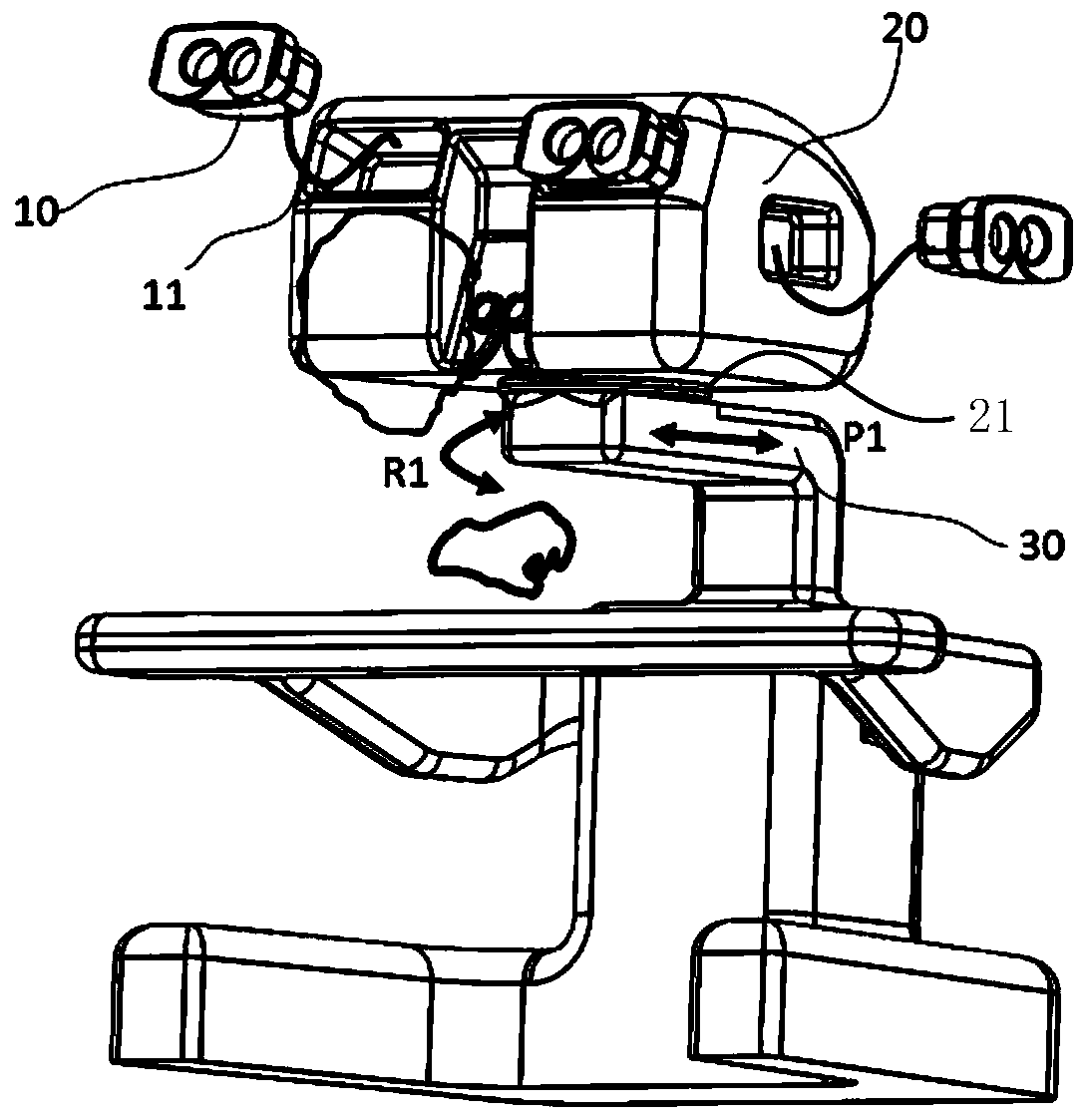 20
10
11
21
R1
P1
30