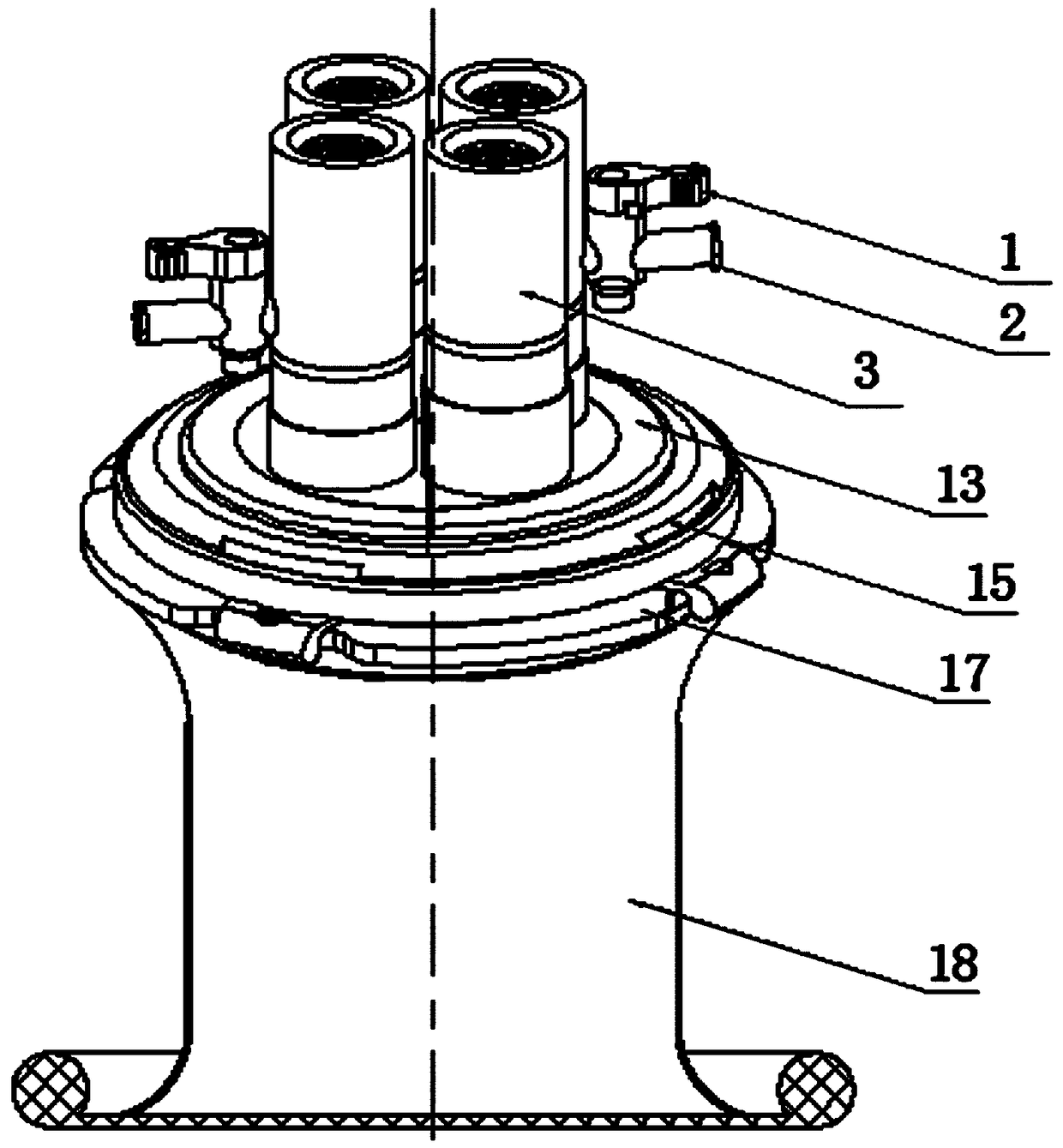 1
2
3
13
15
17
18