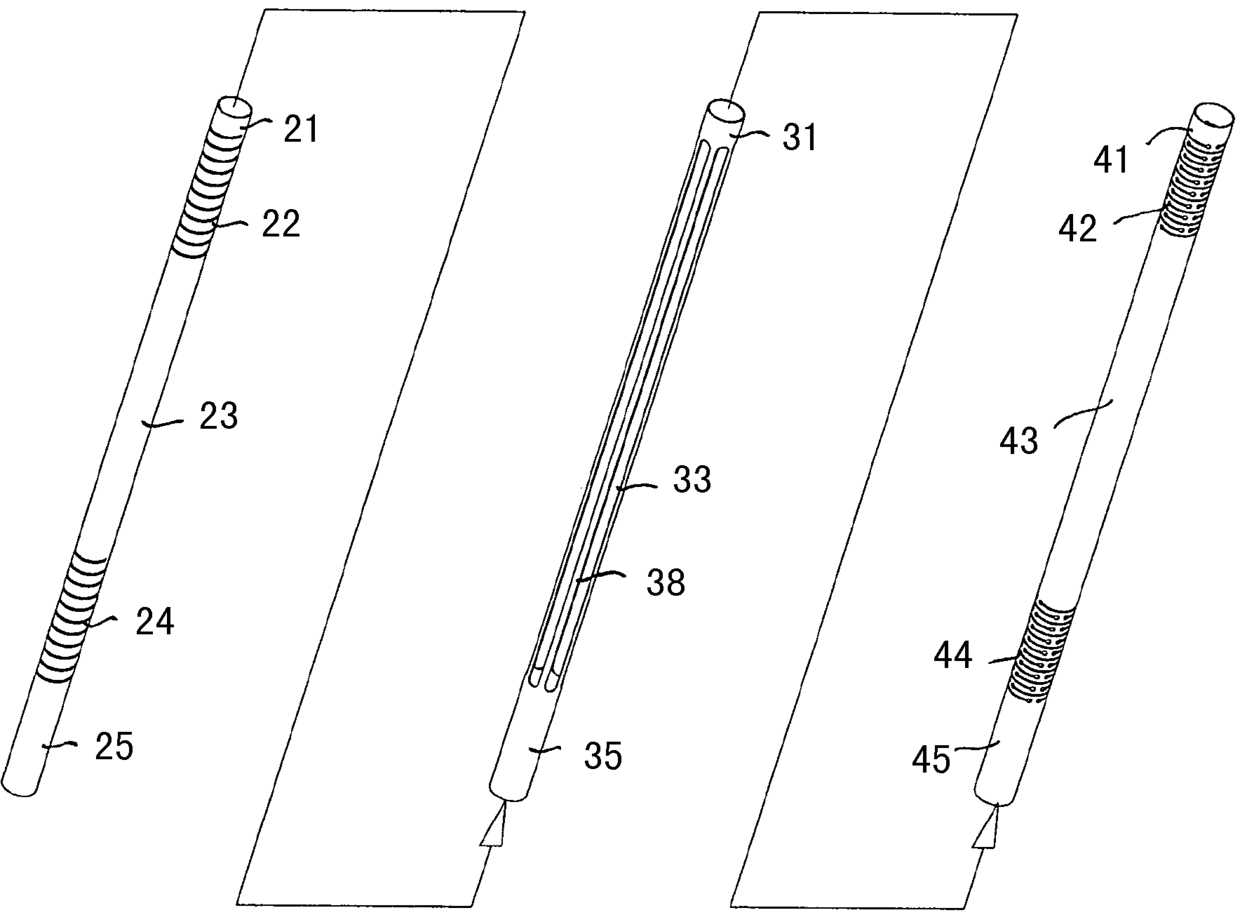 21
22
23
24
25
31
33
38
35
41
42
43
44
45